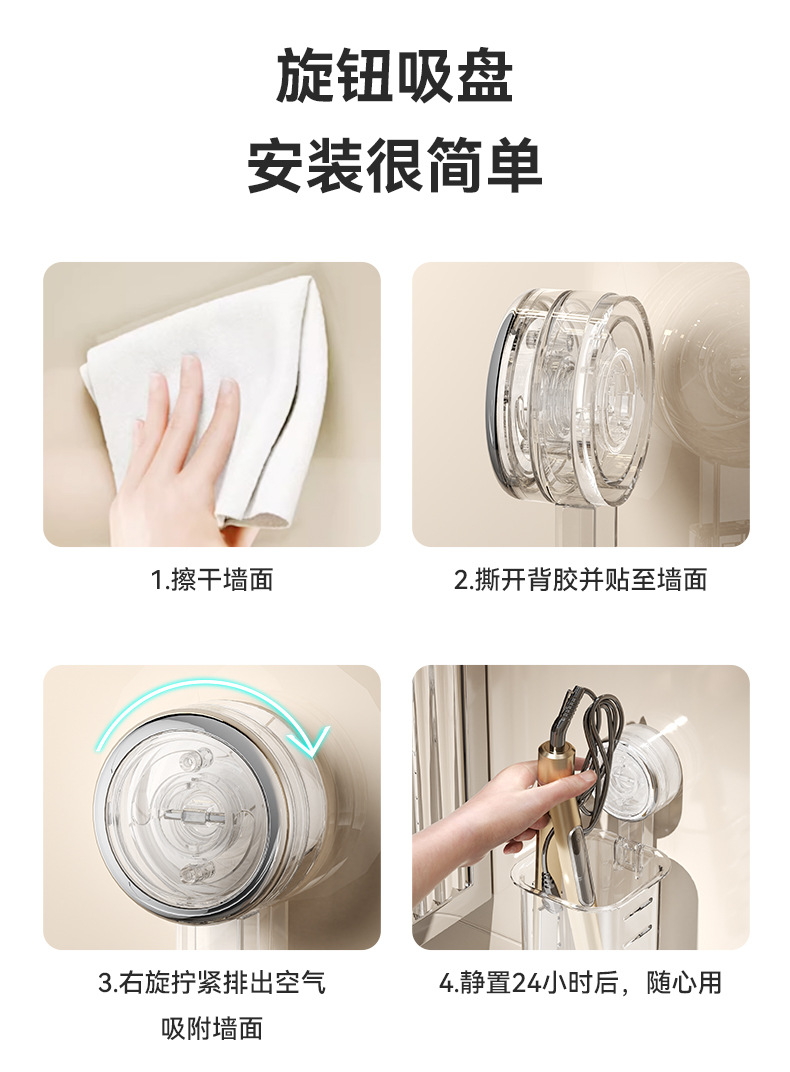 旋钮吸盘
安装很简单

1.擦干墙面

2.撕开背胶并贴至墙面

3.右旋拧紧排出空气
吸附墙面

4.静置24小时后，随心用