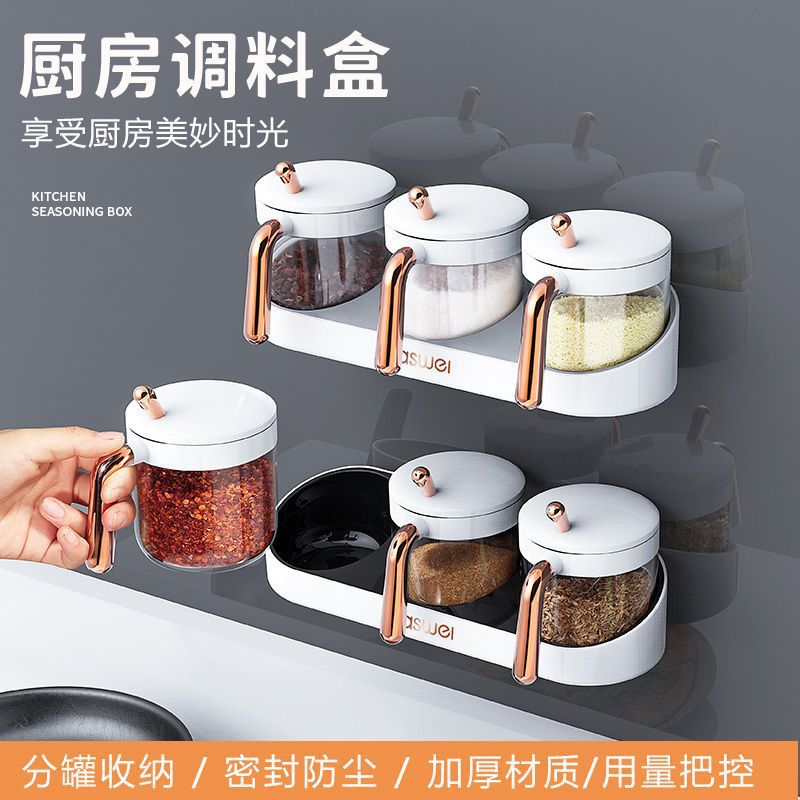 厨房调料盒
享受厨房美妙时光
KITCHEN
SEASONING BOX

aswei

aswei

分罐收纳 / 密封防尘 / 加厚材质/用量把控