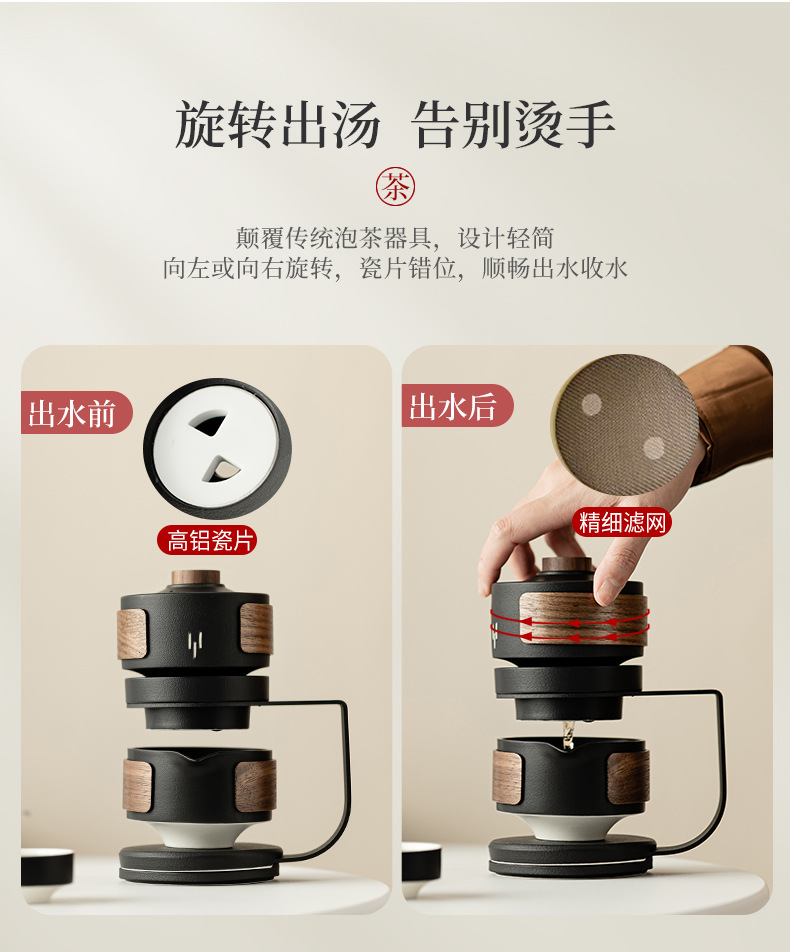 旋转出汤 告别烫手

茶

颠覆传统泡茶器具，设计轻简
向左或向右旋转，瓷片错位，顺畅出水收水

出水前

高铝瓷片

出水后

精细滤网