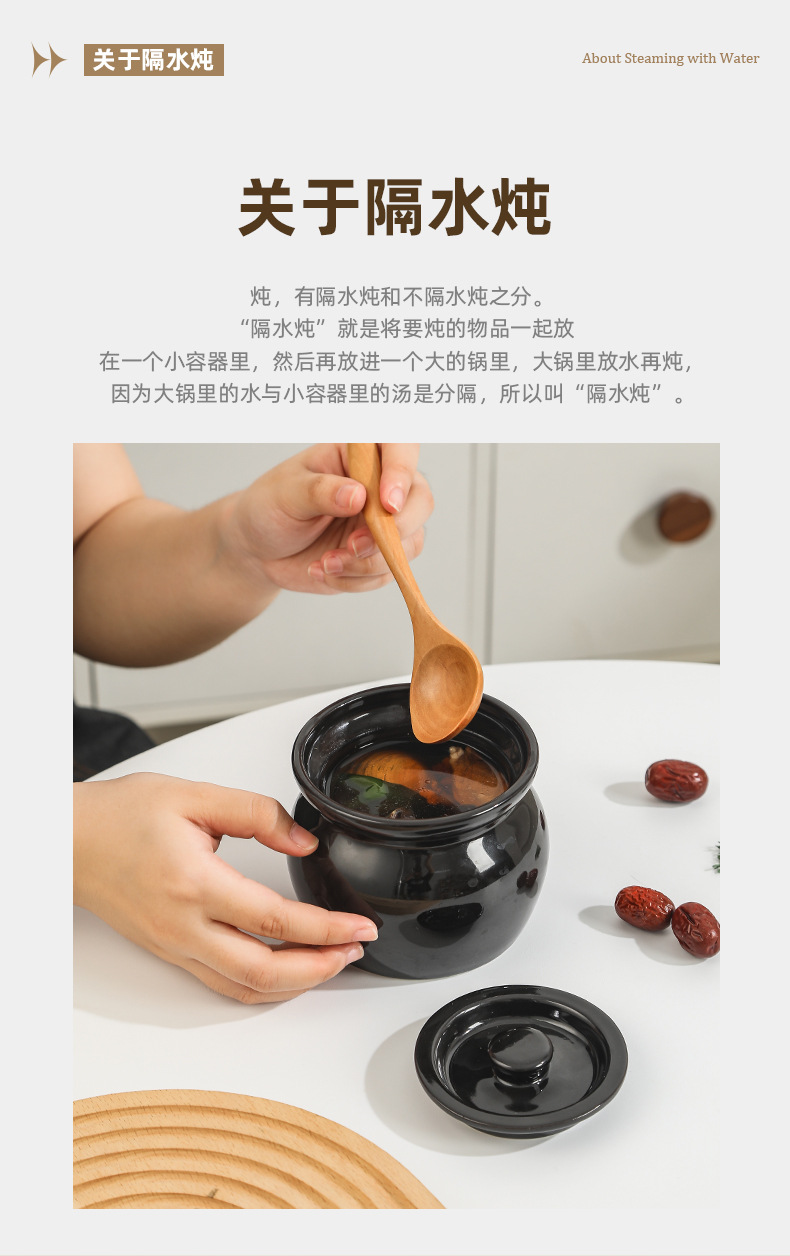 关于隔水炖

About Steaming with Water

关于隔水炖

炖，有隔水炖和不隔水炖之分。
“隔水炖”就是将要炖的物品一起放
在一个小容器里，然后再放进一个大的锅里，大锅里放水再炖，
因为大锅里的水与小容器里的汤是分隔，所以叫“隔水炖”。