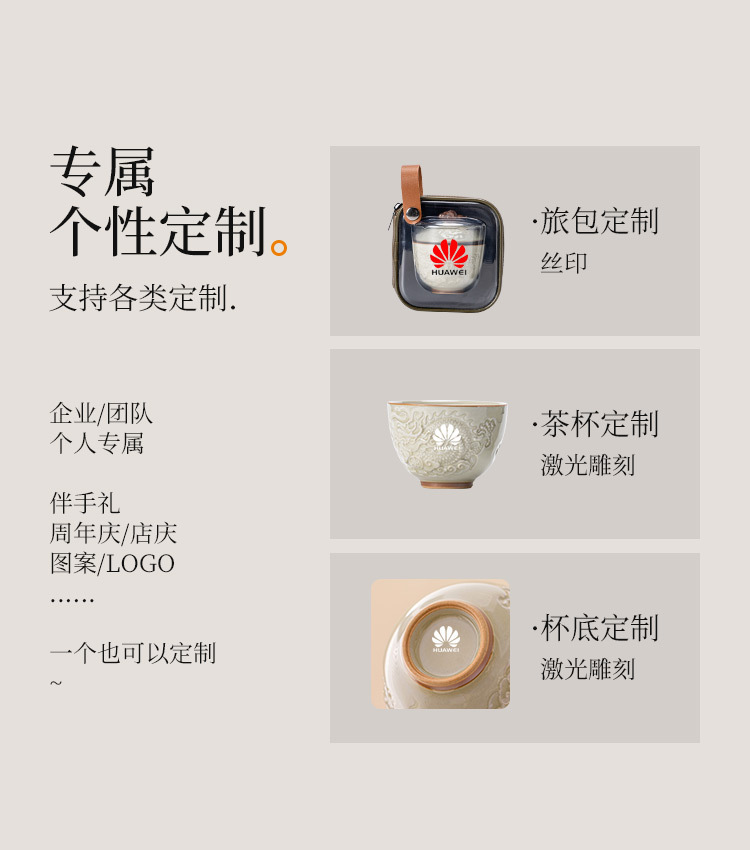 专属
个性定制。

支持各类定制.

企业/团队
个人专属

伴手礼
周年庆/店庆
图案/LOGO
……

一个也可以定制
~

HUAWEI

·旅包定制
丝印

HUAWEI

·茶杯定制
激光雕刻

HUAWEI

·杯底定制
激光雕刻