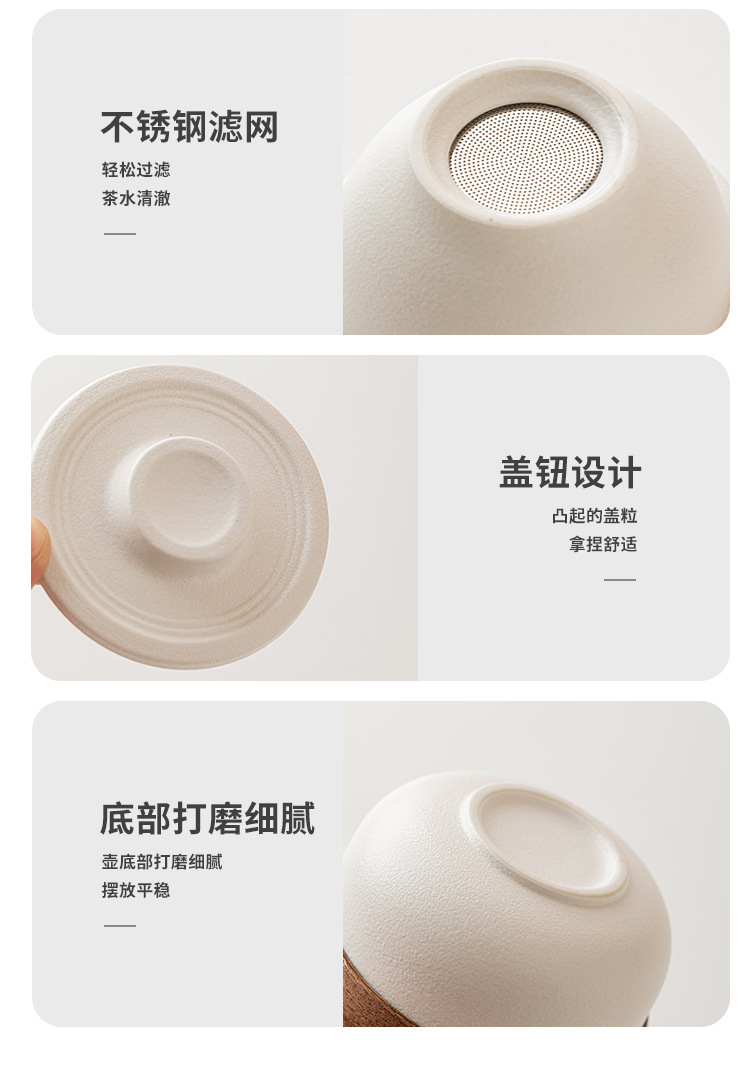 不锈钢滤网

轻松过滤
茶水清澈

盖钮设计

凸起的盖粒
拿捏舒适

底部打磨细腻

壶底部打磨细腻
摆放平稳