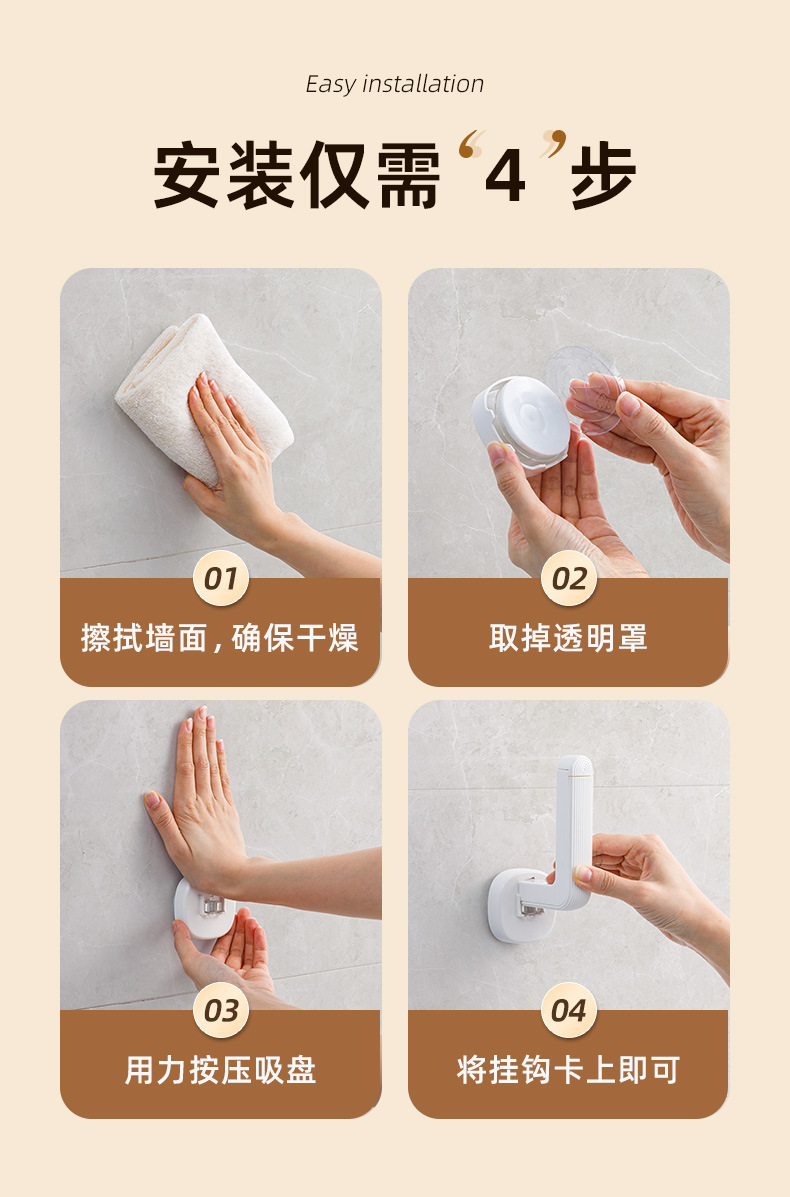 Easy installation

安装仅需“4”步

01
擦拭墙面，确保干燥

02
取掉透明罩

03
用力按压吸盘

04
将挂钩卡上即可