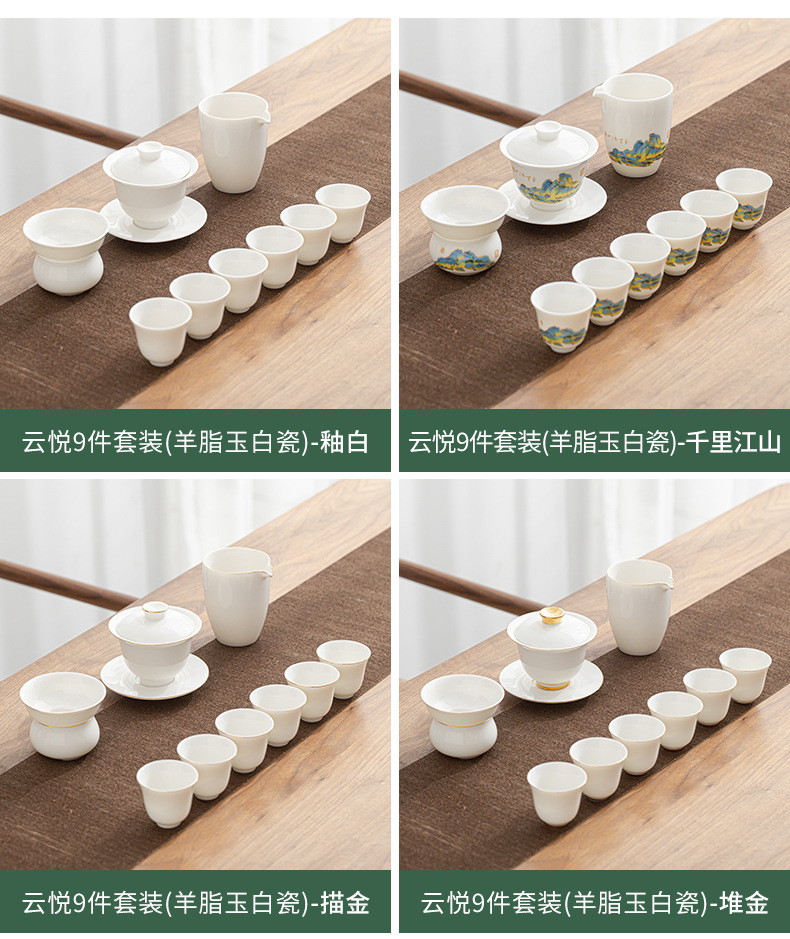 云悦9件套装(羊脂玉白瓷)-釉白

云悦9件套装(羊脂玉白瓷)-千里江山

云悦9件套装(羊脂玉白瓷)-描金

云悦9件套装(羊脂玉白瓷)-堆金