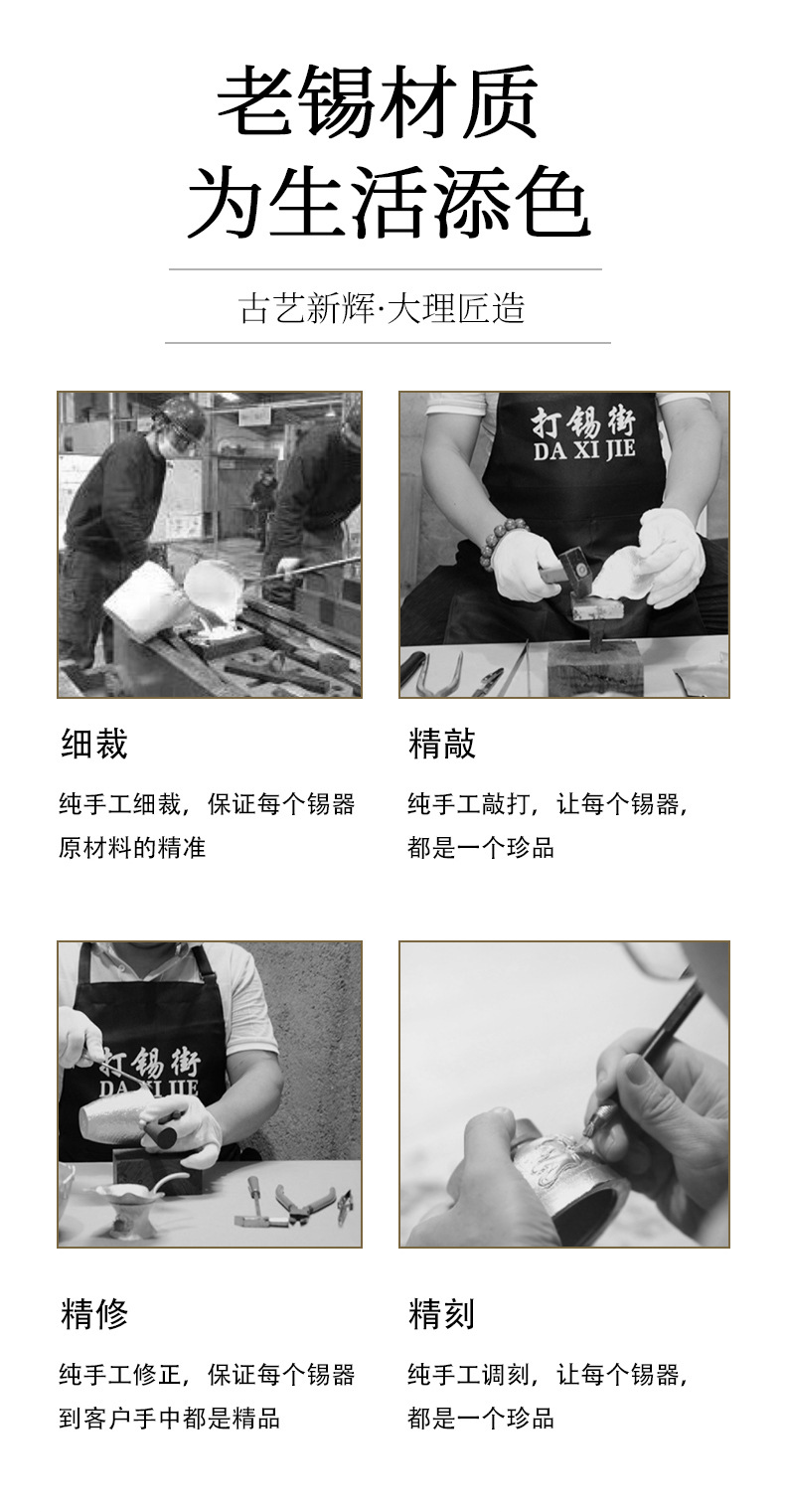 老锡材质
为生活添色

古艺新辉·大理匠造

打锡街
DA XI JIE

细裁

纯手工细裁，保证每个锡器原材料的精准

精敲

纯手工敲打，让每个锡器，都是一个珍品

打锡街
DA XI JIE

精修

纯手工修正，保证每个锡器到客户手中都是精品

精刻

纯手工调刻，让每个锡器，都是一个珍品