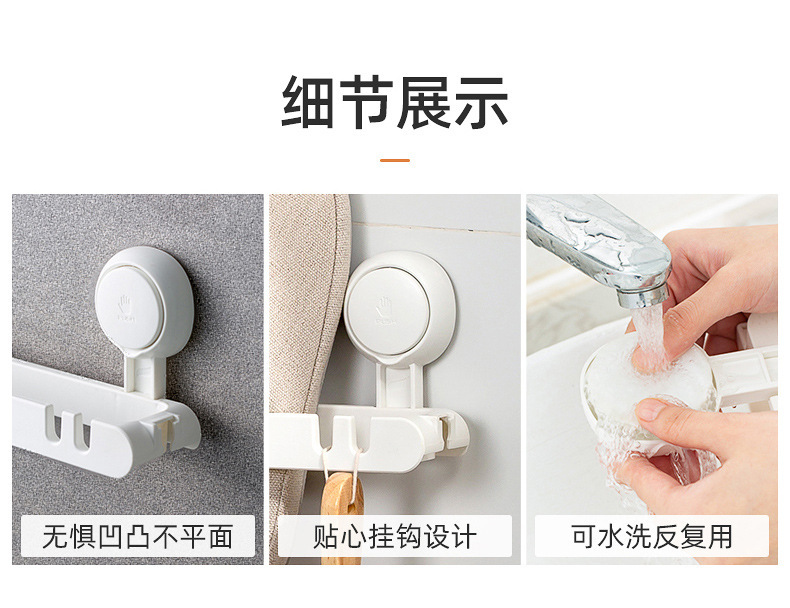 细节展示

无惧凹凸不平面

贴心挂钩设计

可水洗反复用