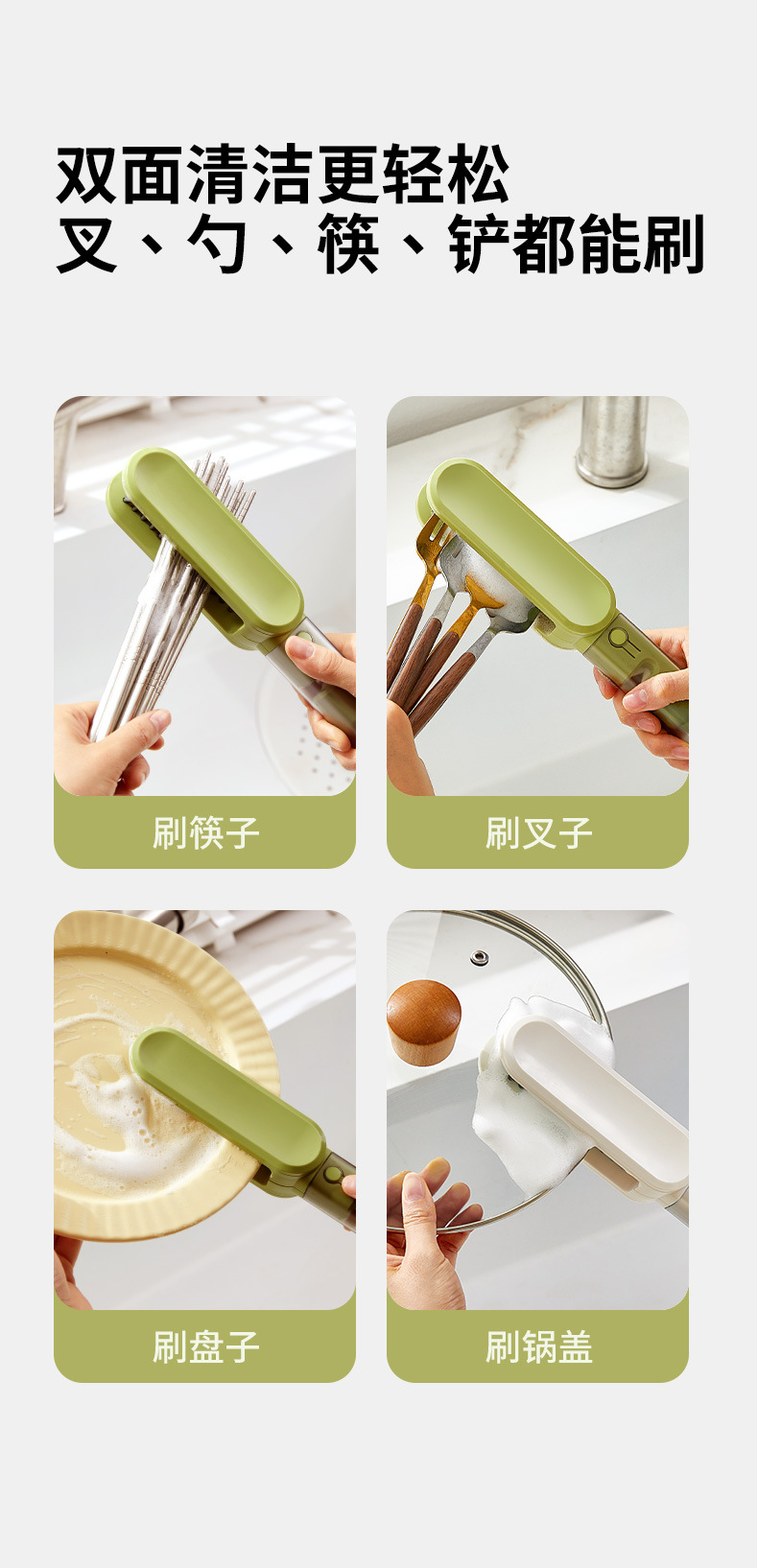 双面清洁更轻松
叉、勺、筷、铲都能刷

刷筷子

刷叉子

刷盘子

刷锅盖