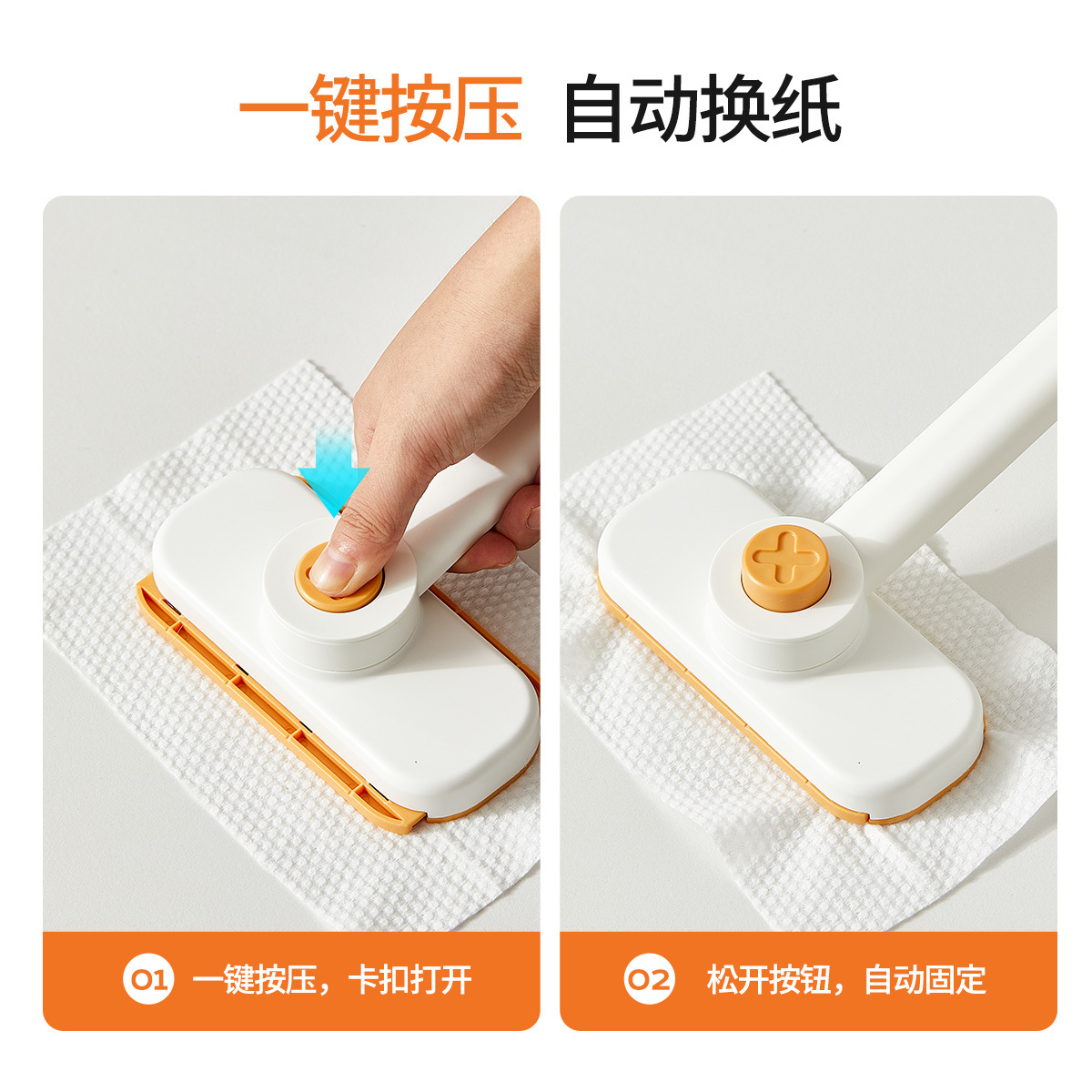 一键按压 自动换纸

01 一键按压，卡扣打开

02 松开按钮，自动固定