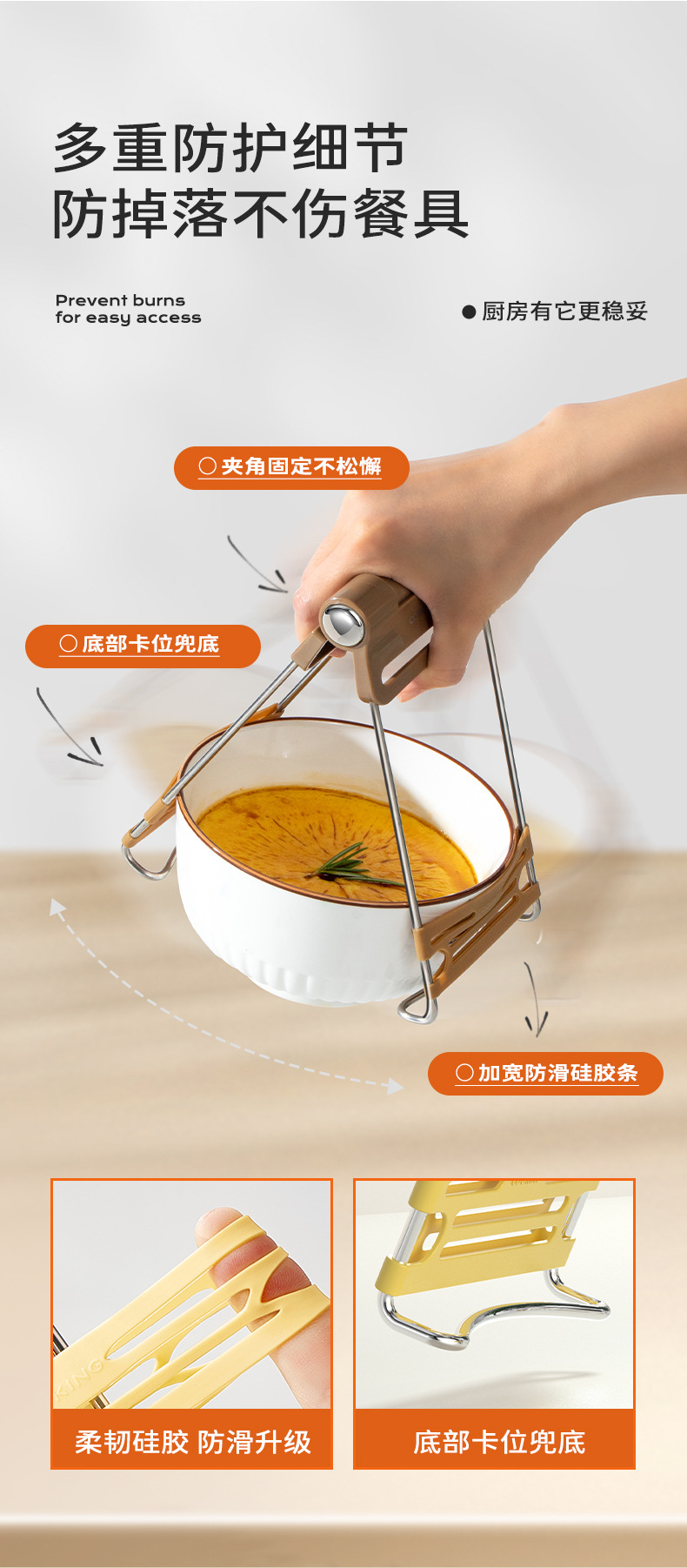 多重防护细节
防掉落不伤餐具

Prevent burns
for easy access

● 厨房有它更稳妥

○ 夹角固定不松懈

○ 底部卡位兜底

○ 加宽防滑硅胶条

KING

柔韧硅胶 防滑升级

底部卡位兜底