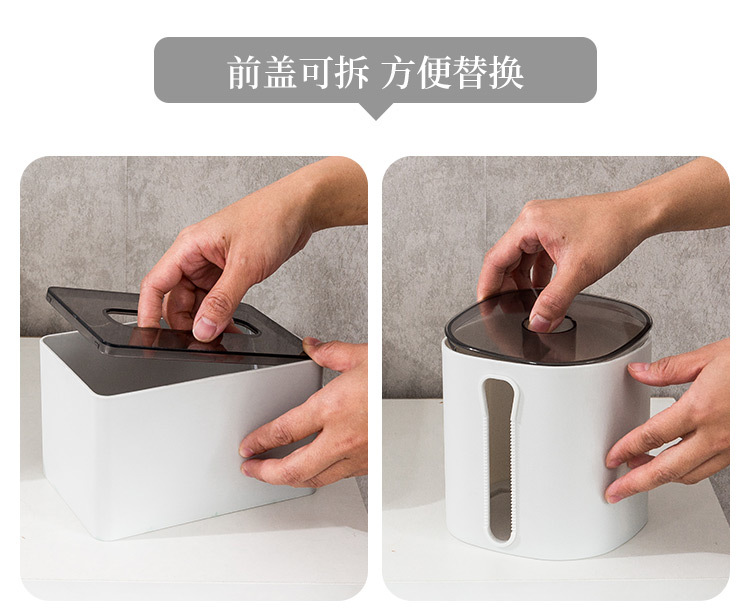 前盖可拆 方便替换