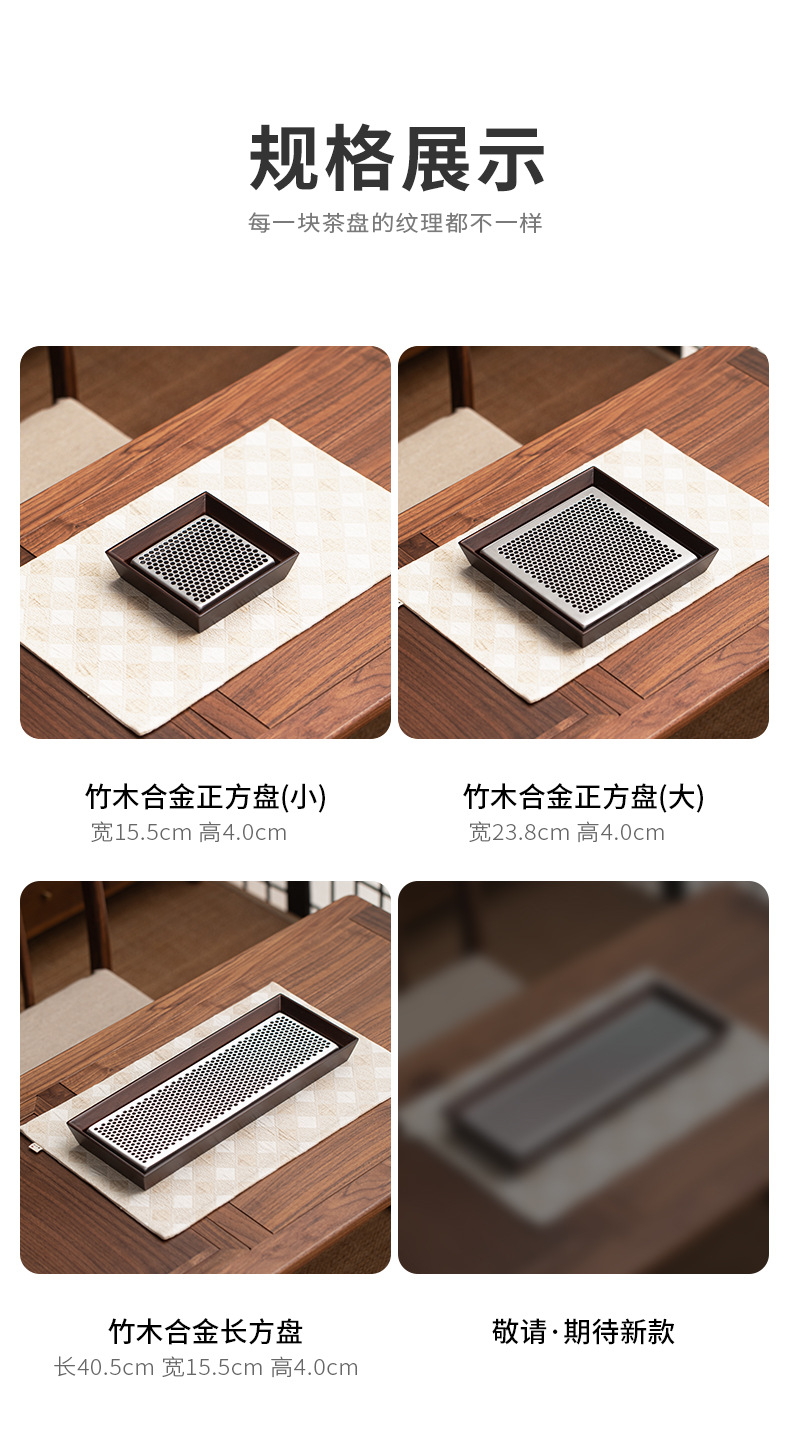 规格展示

每一块茶盘的纹理都不一样

竹木合金正方盘(小)
宽15.5cm 高4.0cm

竹木合金正方盘(大)
宽23.8cm 高4.0cm

竹木合金长方盘
长40.5cm 宽15.5cm 高4.0cm

敬请·期待新款