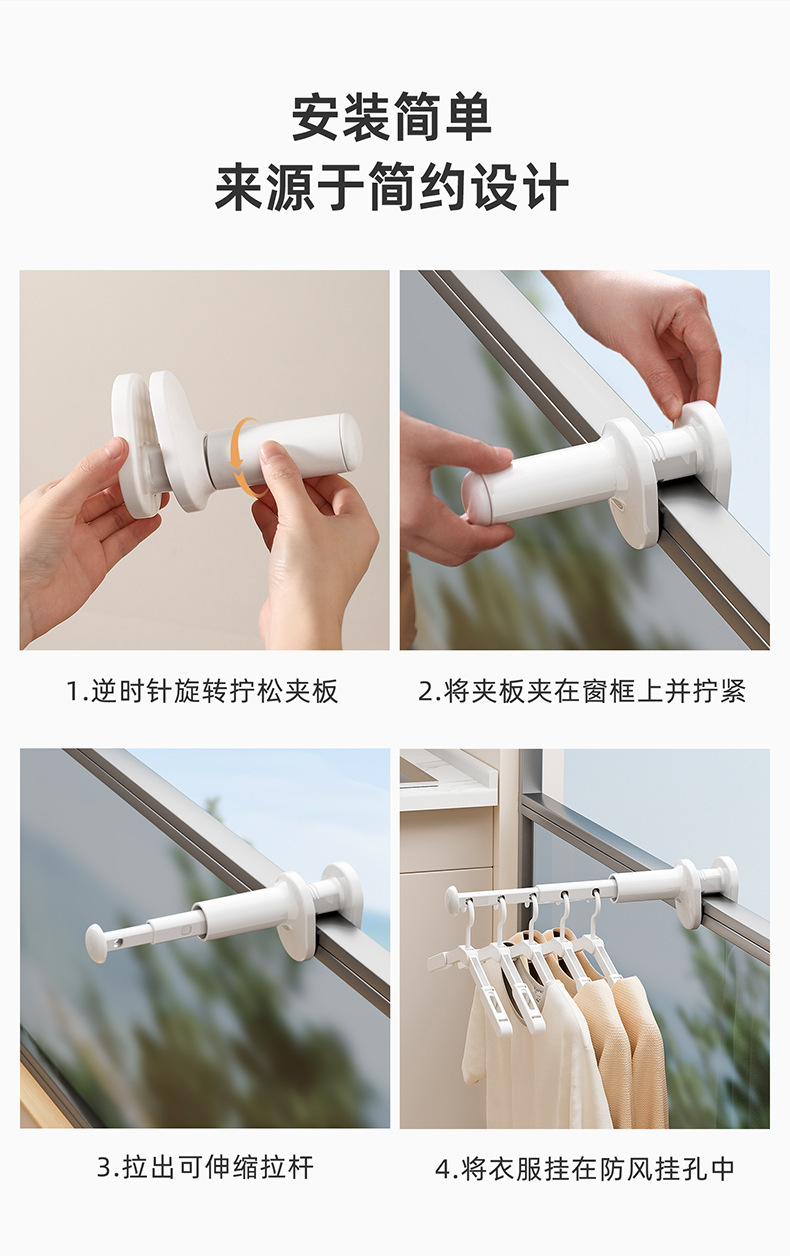 安装简单
来源于简约设计

1.逆时针旋转拧松夹板

2.将夹板夹在窗框上并拧紧

3.拉出可伸缩拉杆

4.将衣服挂在防风挂孔中