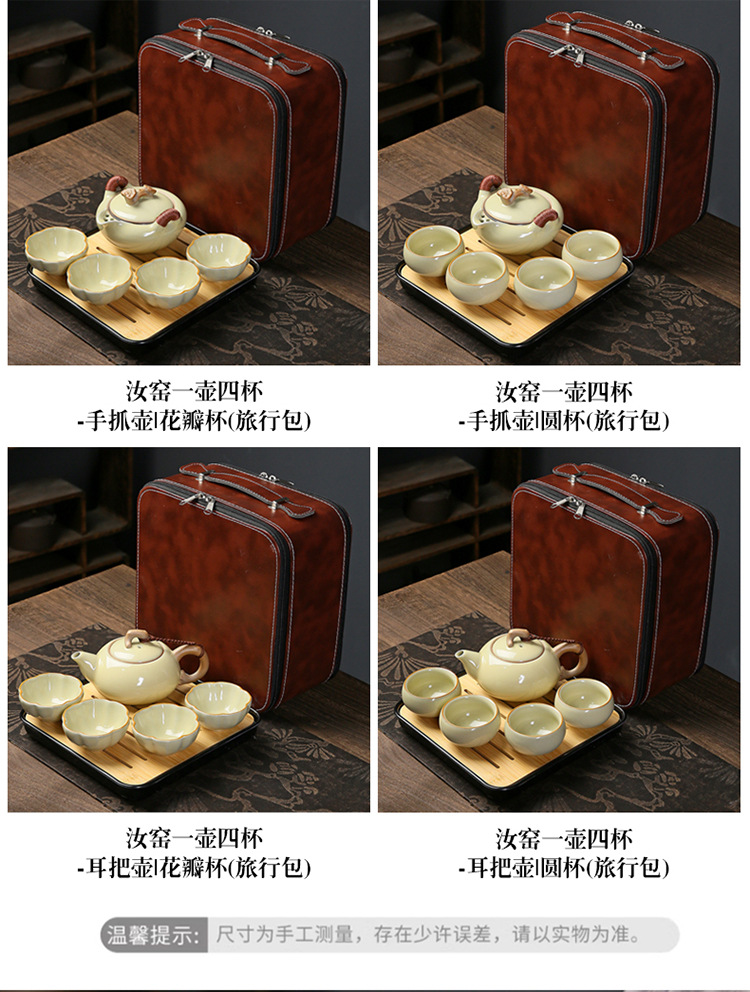 汝窑一壶四杯
-手抓壶|花瓣杯(旅行包)

汝窑一壶四杯
-手抓壶|圆杯(旅行包)

汝窑一壶四杯
-耳把壶|花瓣杯(旅行包)

汝窑一壶四杯
-耳把壶|圆杯(旅行包)

温馨提示: 尺寸为手工测量，存在少许误差，请以实物为准。