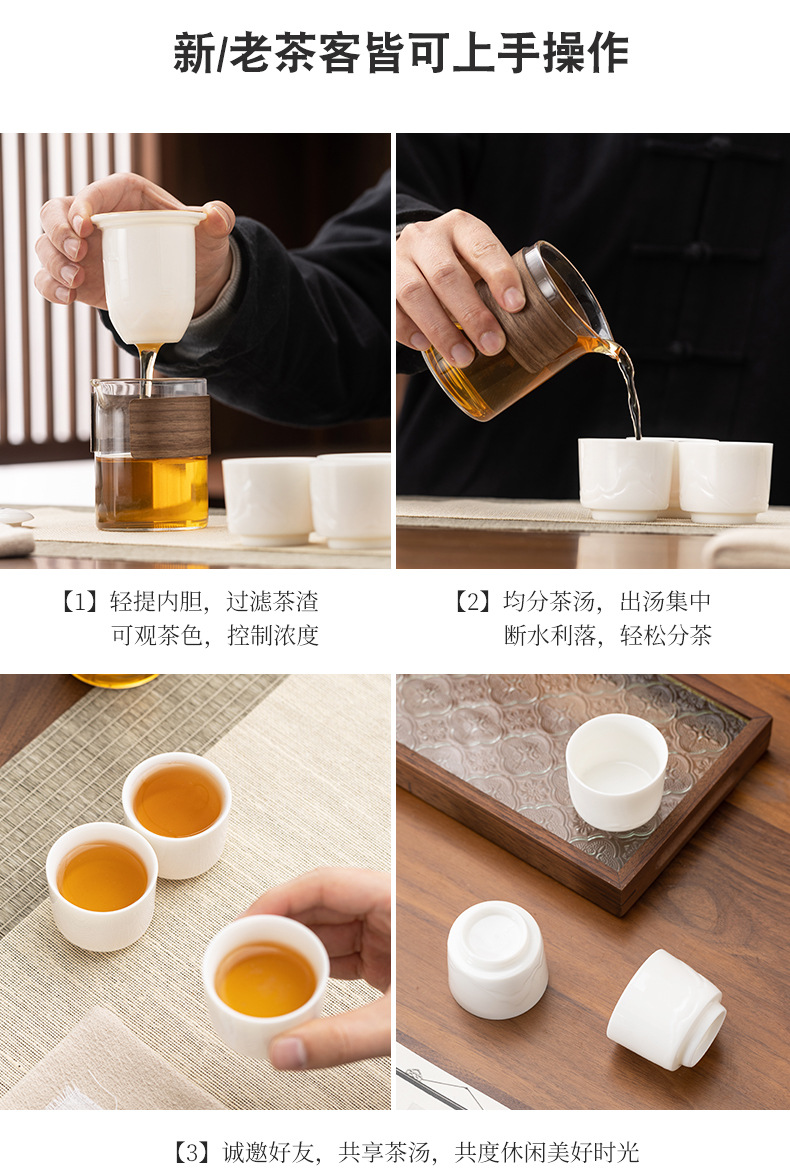 新/老茶客皆可上手操作

【1】轻提内胆，过滤茶渣
可观茶色，控制浓度

【2】均分茶汤，出汤集中
断水利落，轻松分茶

【3】诚邀好友，共享茶汤，共度休闲美好时光