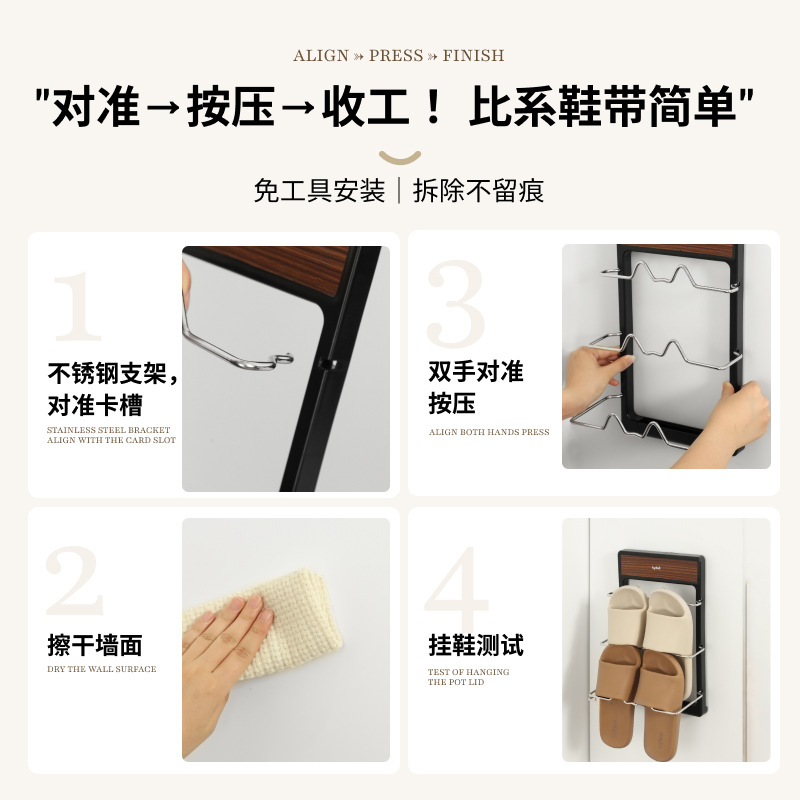 ALIGN » PRESS » FINISH

"对准→按压→收工！ 比系鞋带简单"

免工具安装 | 拆除不留痕

1

不锈钢支架，对准卡槽

STAINLESS STEEL BRACKET ALIGN WITH THE CARD SLOT

3

双手对准按压

ALIGN BOTH HANDS PRESS

2

擦干墙面

DRY THE WALL SURFACE

4

挂鞋测试

TEST OF HANGING THE POT LID