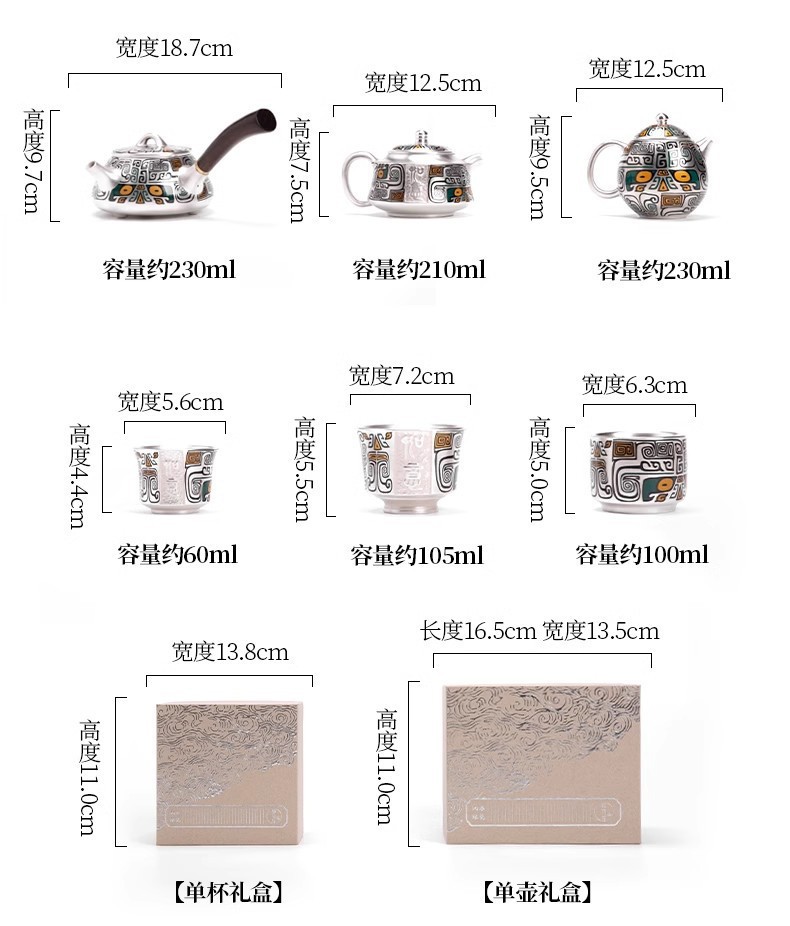 宽度18.7cm
高度9.7cm
容量约230ml

宽度12.5cm
高度7.5cm
容量约210ml

宽度12.5cm
高度9.5cm
容量约230ml

宽度5.6cm
高度4.4cm
容量约60ml

宽度7.2cm
高度5.5cm
容量约105ml

宽度6.3cm
高度5.0cm
容量约100ml

宽度13.8cm
高度11.0cm
【单杯礼盒】

长度16.5cm 宽度13.5cm
高度11.0cm
【单壶礼盒】