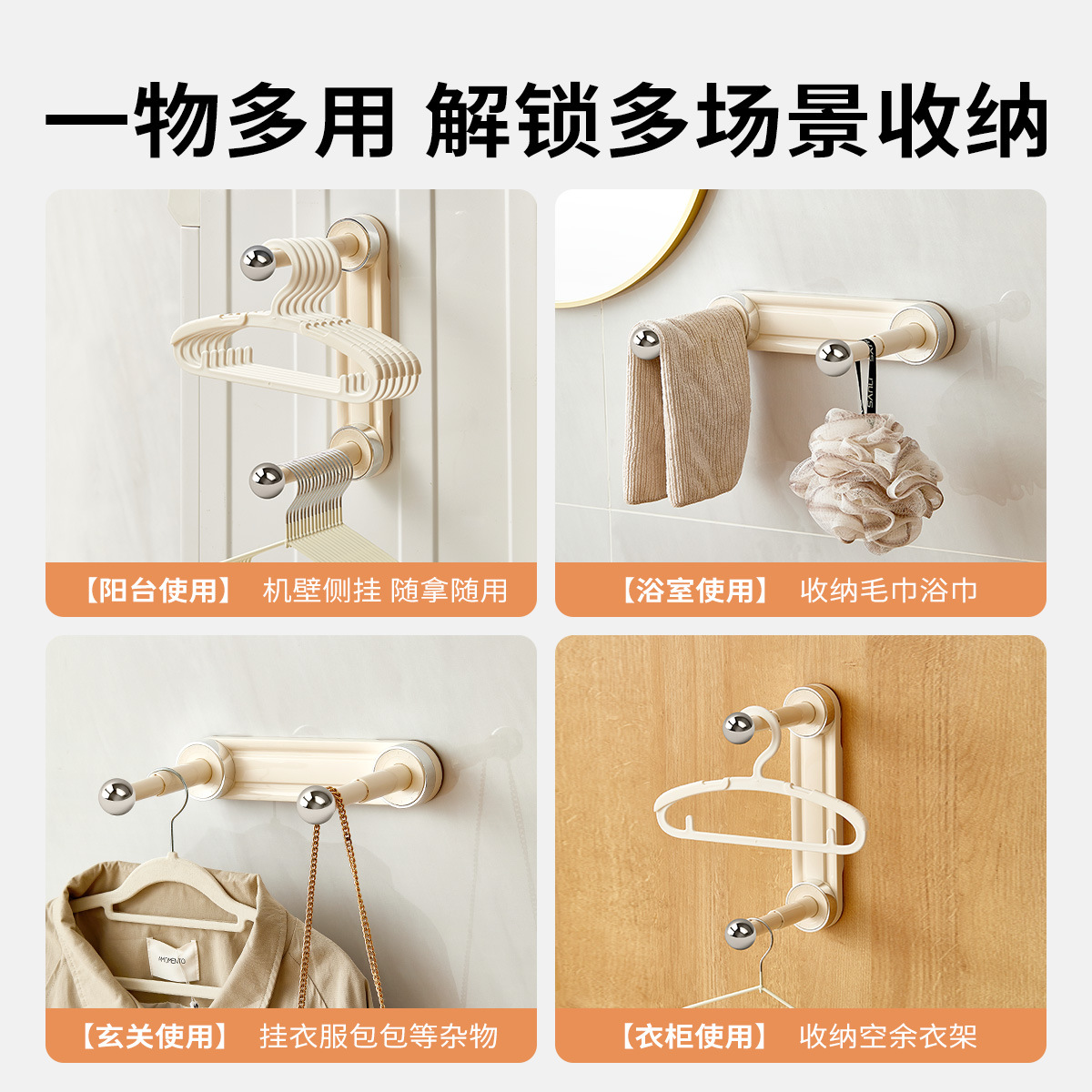 一物多用 解锁多场景收纳

【阳台使用】 机壁侧挂 随拿随用

【浴室使用】 收纳毛巾浴巾

AMOMENTO

【玄关使用】 挂衣服包包等杂物

【衣柜使用】 收纳空余衣架