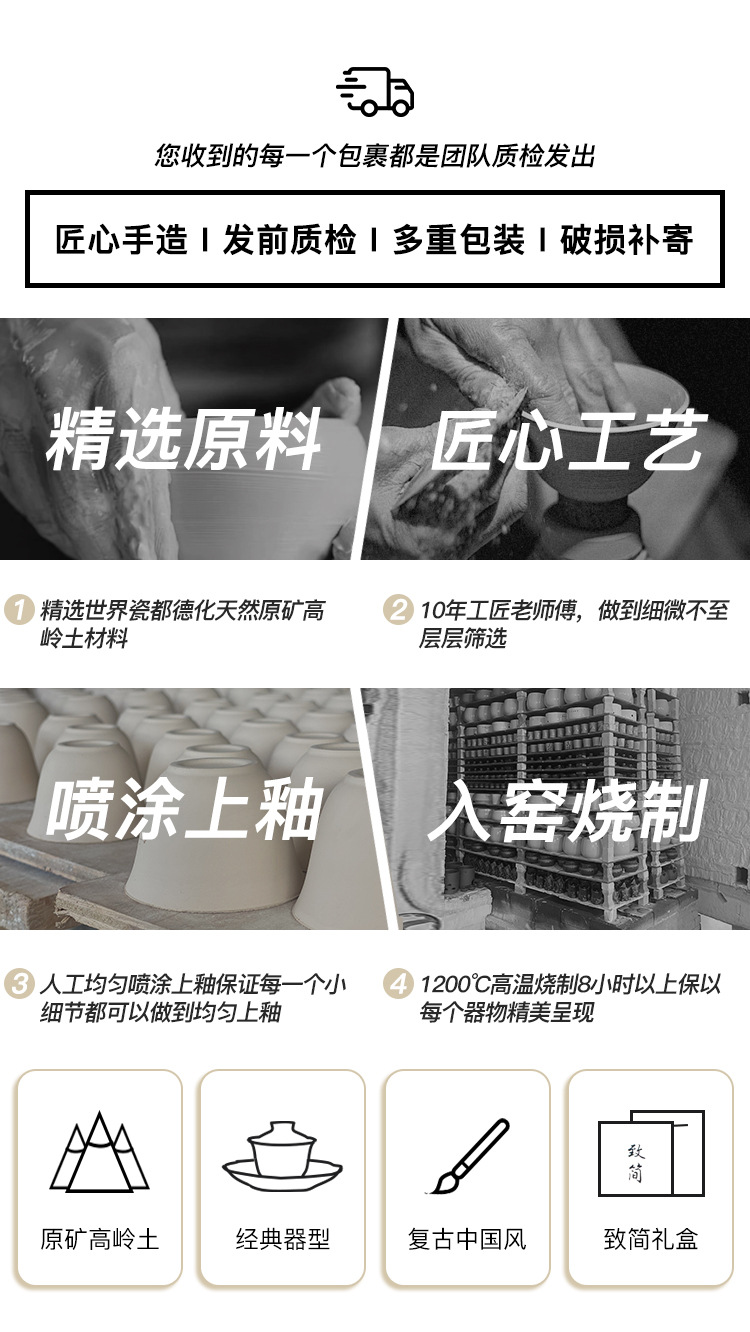 您收到的每一个包裹都是团队质检发出

匠心手造 I 发前质检 I 多重包装 I 破损补寄

精选原料

匠心工艺

1 精选世界瓷都德化天然原矿高岭土材料

2 10年工匠老师傅，做到细微不至层层筛选

喷涂上釉

入窑烧制

3 人工均匀喷涂上釉保证每一个小细节都可以做到均匀上釉

4 1200℃高温烧制8小时以上保以每个器物精美呈现

原矿高岭土

经典器型

复古中国风

致简

致简礼盒