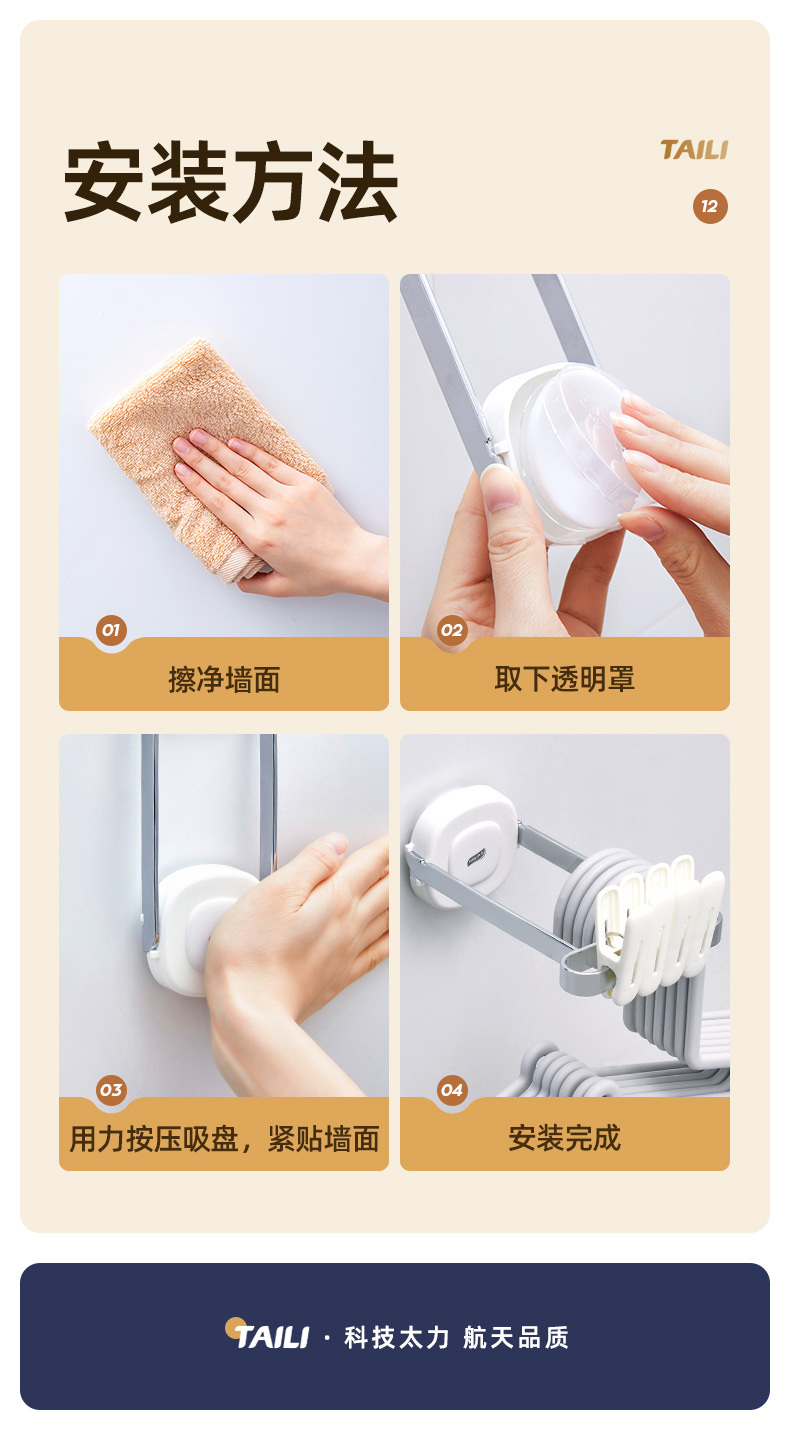 安装方法

TAILI

12

01

擦净墙面

02

取下透明罩

03

用力按压吸盘，紧贴墙面

04

安装完成

TAILI · 科技太力 航天品质