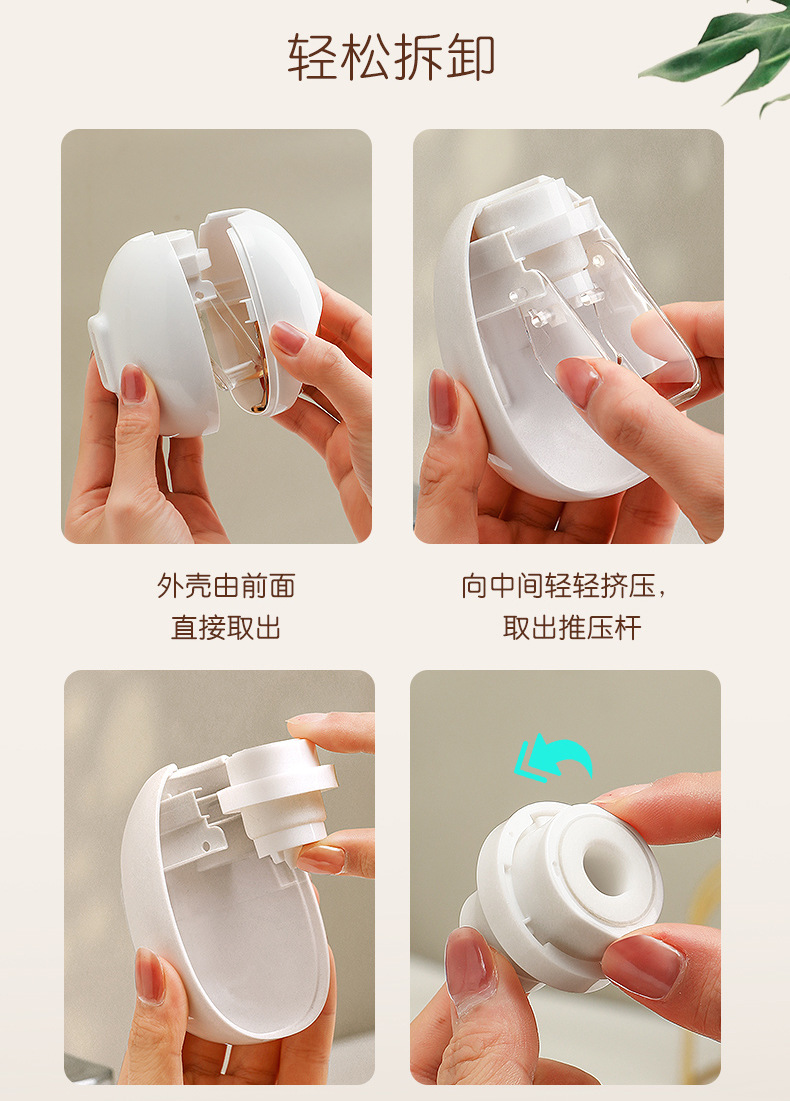 轻松拆卸

外壳由前面
直接取出

向中间轻轻挤压，
取出推压杆