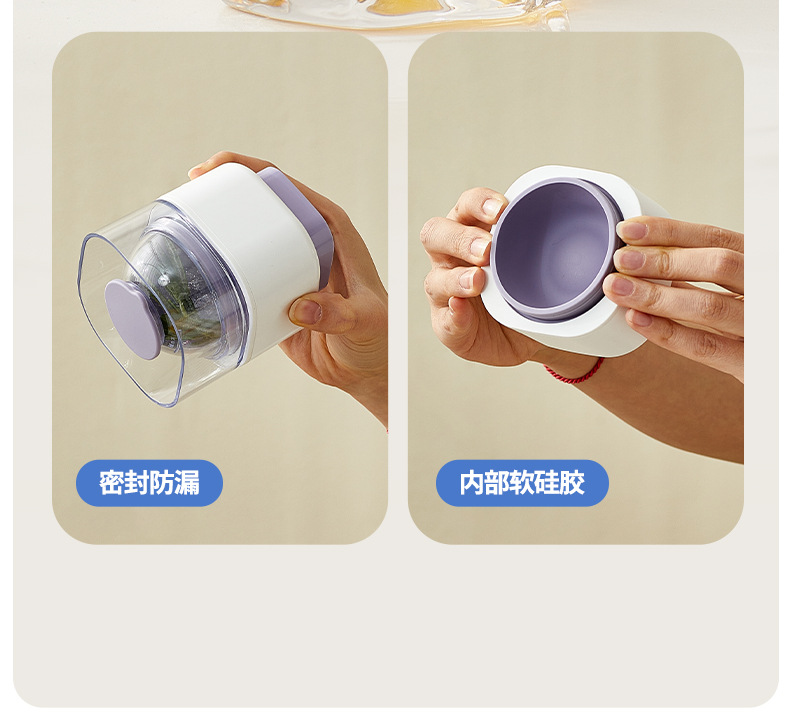 密封防漏

内部软硅胶