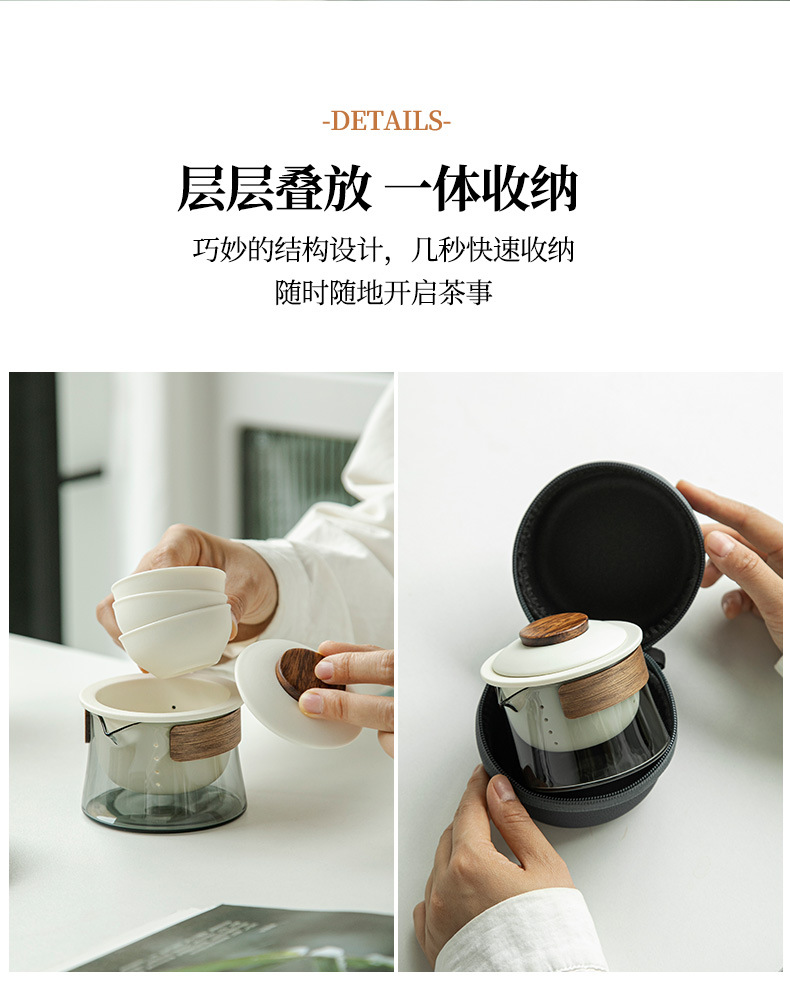 -DETAILS-

层层叠放 一体收纳

巧妙的结构设计，几秒快速收纳
随时随地开启茶事