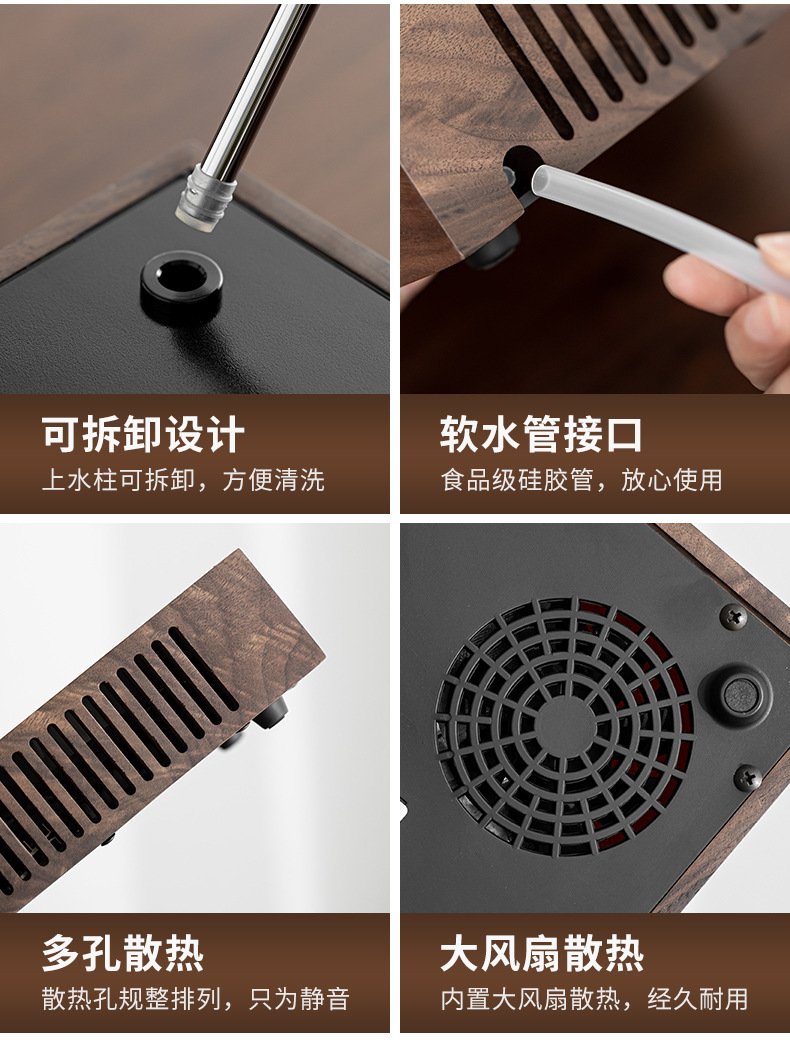 可拆卸设计
上水柱可拆卸，方便清洗

软水管接口
食品级硅胶管，放心使用

多孔散热
散热孔规整排列，只为静音

大风扇散热
内置大风扇散热，经久耐用