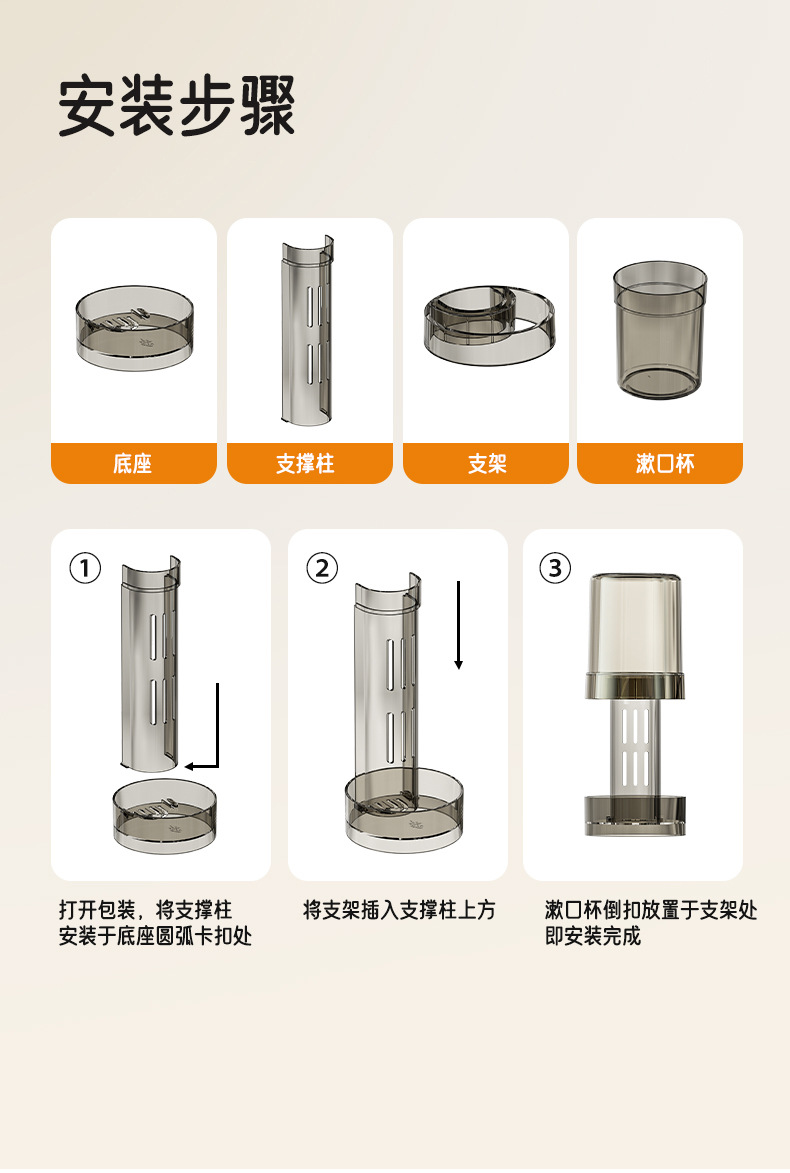 安装步骤

底座

支撑柱

支架

漱口杯

①

打开包装，将支撑柱安装于底座圆弧卡扣处

②

将支架插入支撑柱上方

③

漱口杯倒扣放置于支架处即安装完成