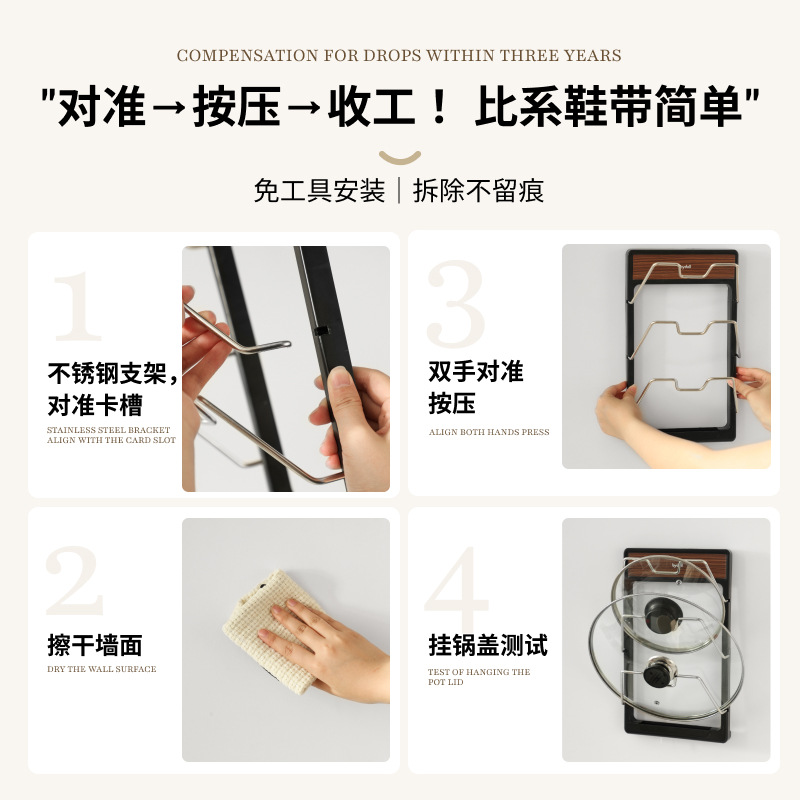 COMPENSATION FOR DROPS WITHIN THREE YEARS

"对准→按压→收工！ 比系鞋带简单"

免工具安装｜拆除不留痕

1

不锈钢支架，对准卡槽

STAINLESS STEEL BRACKET ALIGN WITH THE CARD SLOT

3

双手对准按压

ALIGN BOTH HANDS PRESS

2

擦干墙面

DRY THE WALL SURFACE

4

挂锅盖测试

TEST OF HANGING THE POT LID