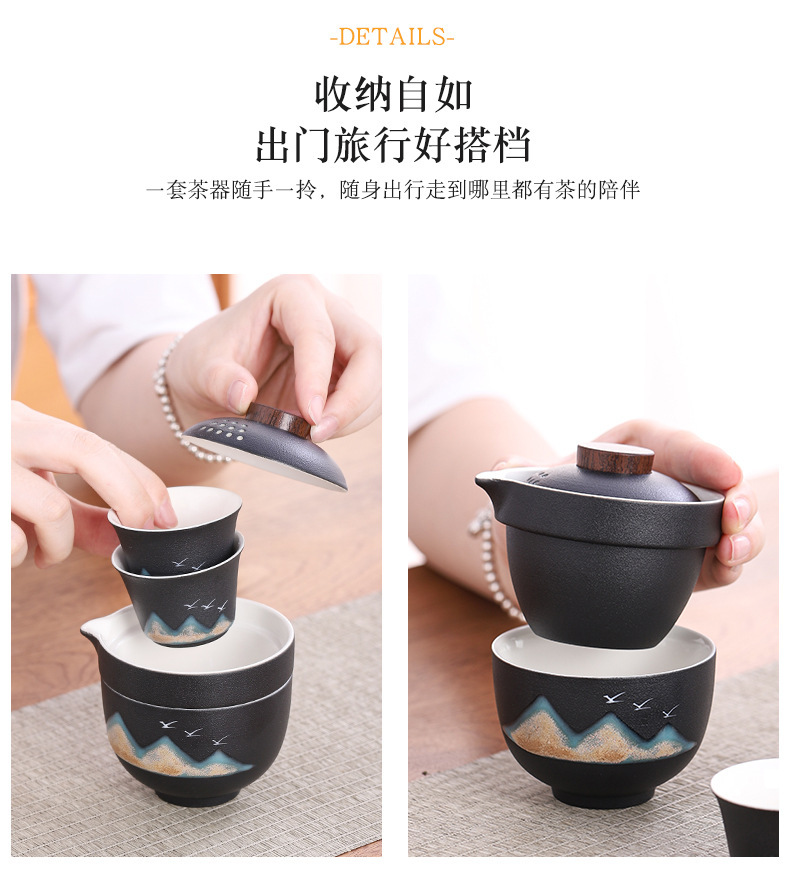 -DETAILS-

收纳自如
出门旅行好搭档

一套茶器随手一拎，随身出行走到哪里都有茶的陪伴