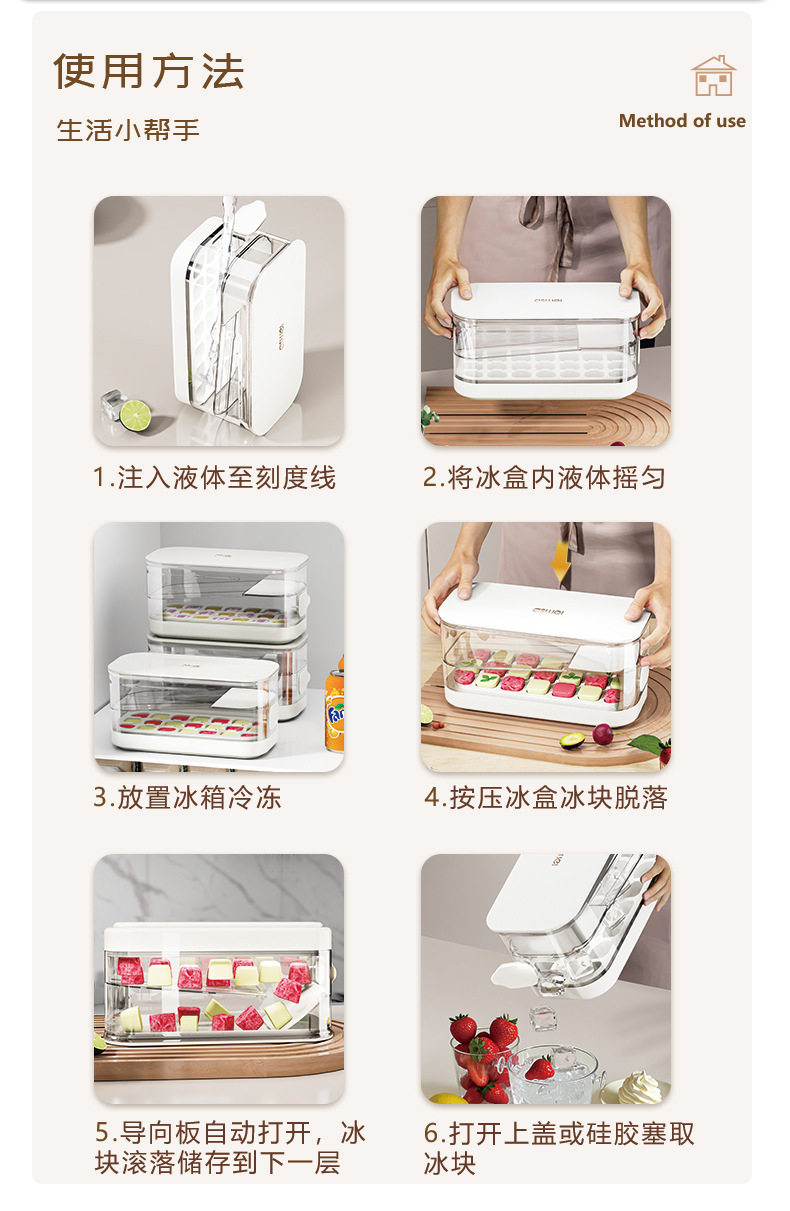 使用方法

生活小帮手

Method of use

1.注入液体至刻度线

2.将冰盒内液体摇匀

3.放置冰箱冷冻

4.按压冰盒冰块脱落

5.导向板自动打开，冰块滚落储存到下一层

6.打开上盖或硅胶塞取冰块