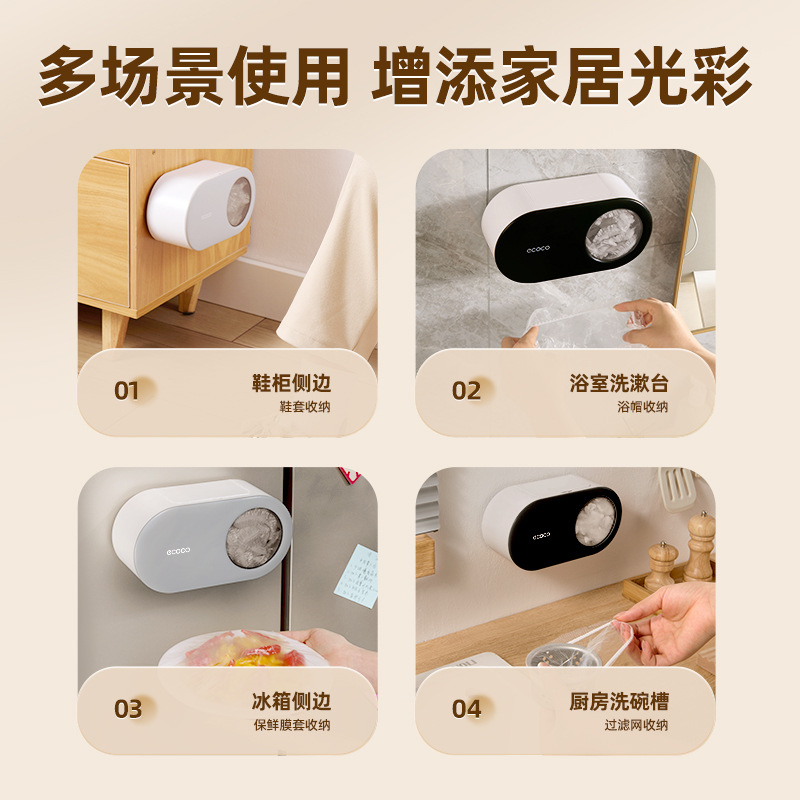 多场景使用 增添家居光彩

ecoco

01
鞋柜侧边
鞋套收纳

ecoco

02
浴室洗漱台
浴帽收纳

ecoco

03
冰箱侧边
保鲜膜套收纳

ecoco

04
厨房洗碗槽
过滤网收纳