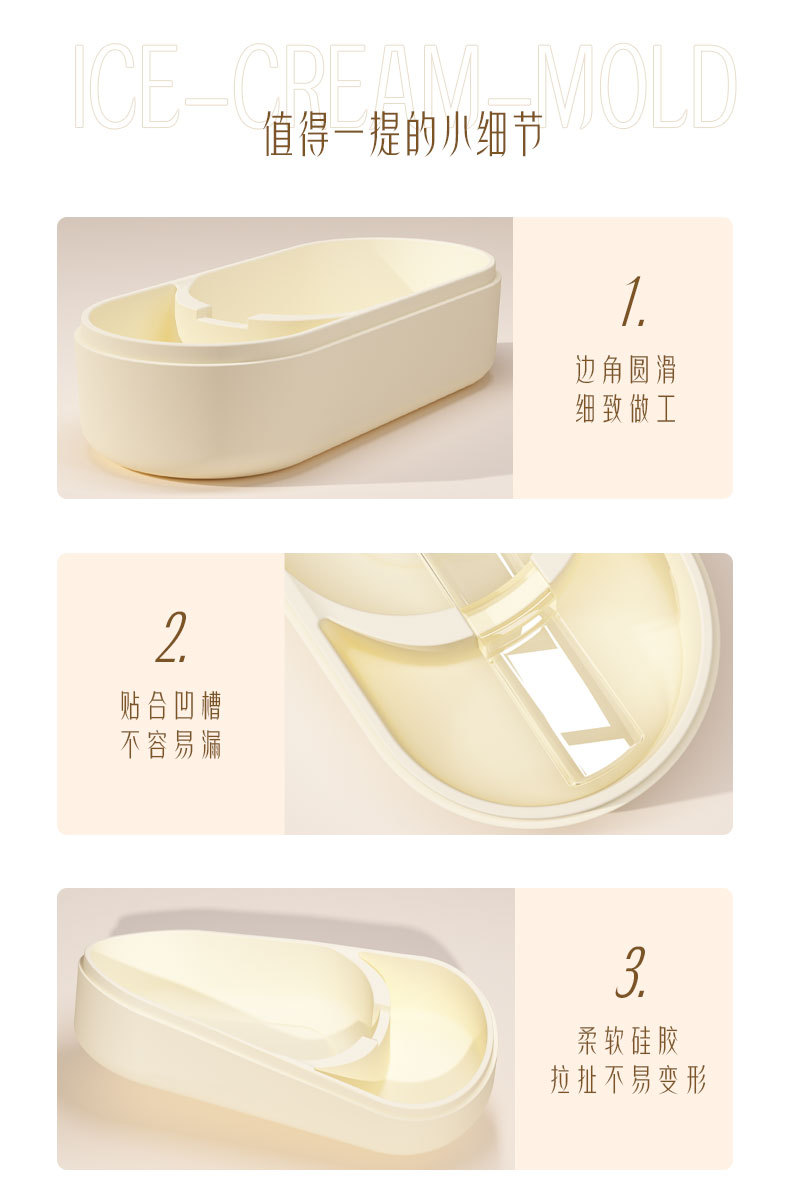 ICE-CREAM-MOLD

值得一提的小细节

1.

边角圆滑
细致做工

2.

贴合凹槽
不容易漏

3.

柔软硅胶
拉扯不易变形