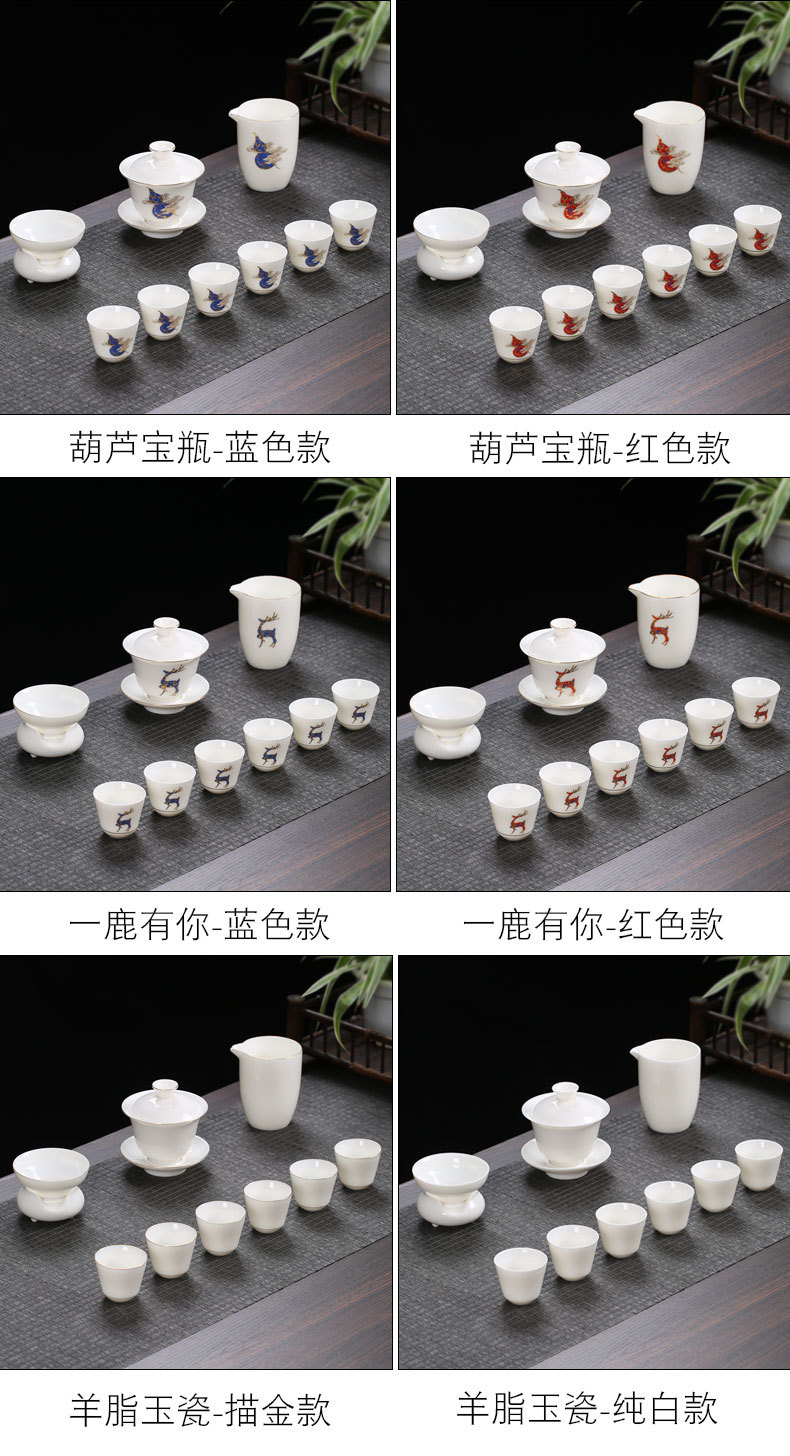 葫芦宝瓶-蓝色款

葫芦宝瓶-红色款

一鹿有你-蓝色款

一鹿有你-红色款

羊脂玉瓷-描金款

羊脂玉瓷-纯白款