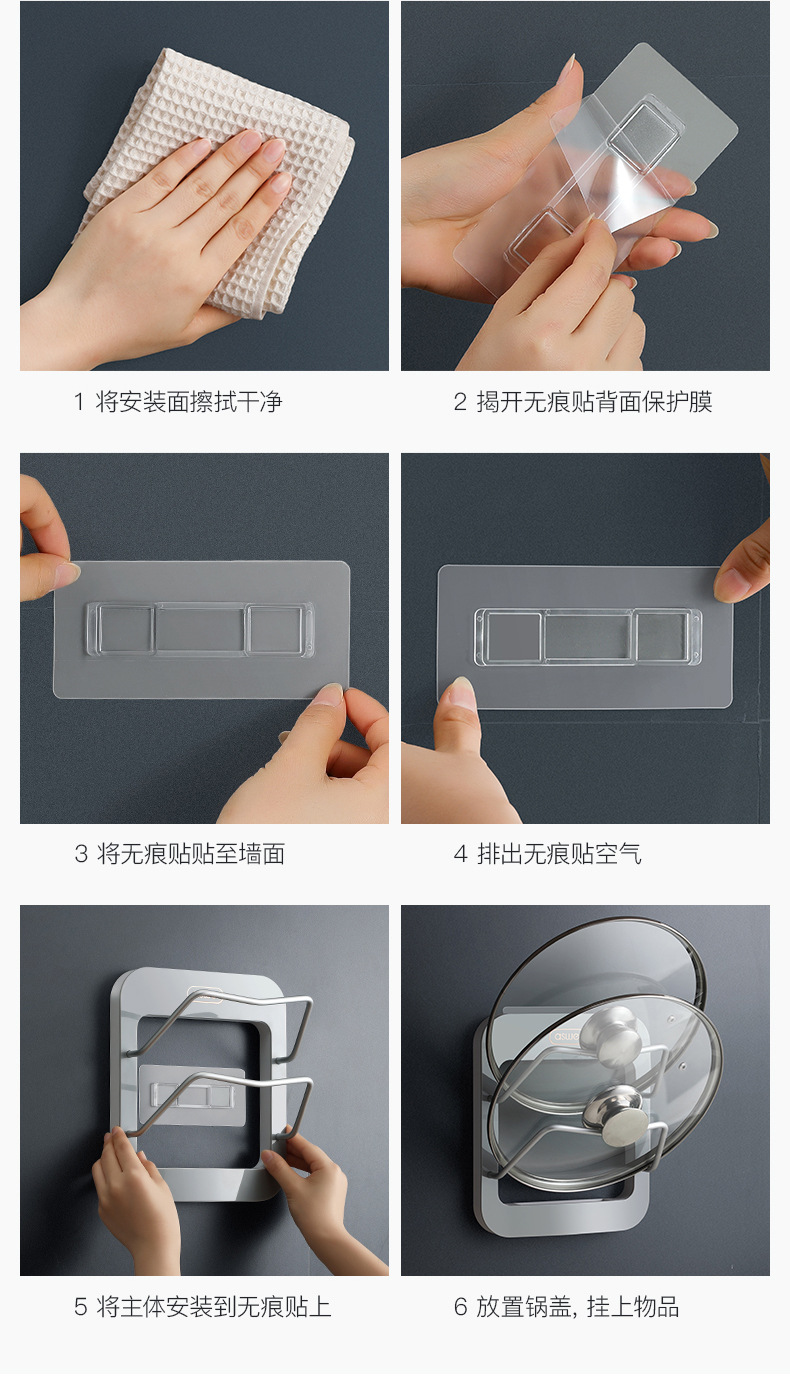 1 将安装面擦拭干净

2 揭开无痕贴背面保护膜

3 将无痕贴贴至墙面

4 排出无痕贴空气

5 将主体安装到无痕贴上

6 放置锅盖, 挂上物品