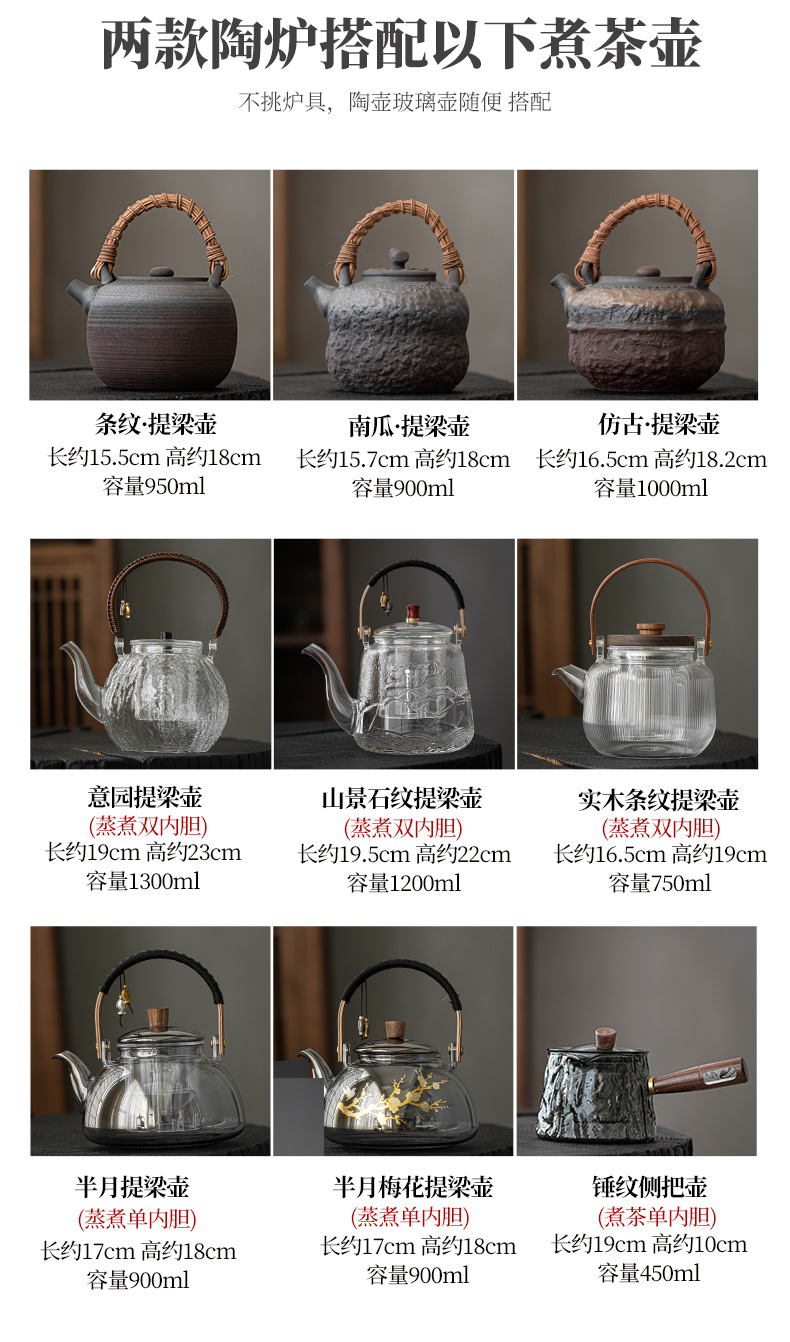 两款陶炉搭配以下煮茶壶

不挑炉具，陶壶玻璃壶随便 搭配

条纹·提梁壶
长约15.5cm 高约18cm
容量950ml

南瓜·提梁壶
长约15.7cm 高约18cm
容量900ml

仿古·提梁壶
长约16.5cm 高约18.2cm
容量1000ml

意园提梁壶
(蒸煮双内胆)
长约19cm 高约23cm
容量1300ml

山景石纹提梁壶
(蒸煮双内胆)
长约19.5cm 高约22cm
容量1200ml

实木条纹提梁壶
(蒸煮双内胆)
长约16.5cm 高约19cm
容量750ml

半月提梁壶
(蒸煮单内胆)
长约17cm 高约18cm
容量900ml

半月梅花提梁壶
(蒸煮单内胆)
长约17cm 高约18cm
容量900ml

锤纹侧把壶
(煮茶单内胆)
长约19cm 高约10cm
容量450ml