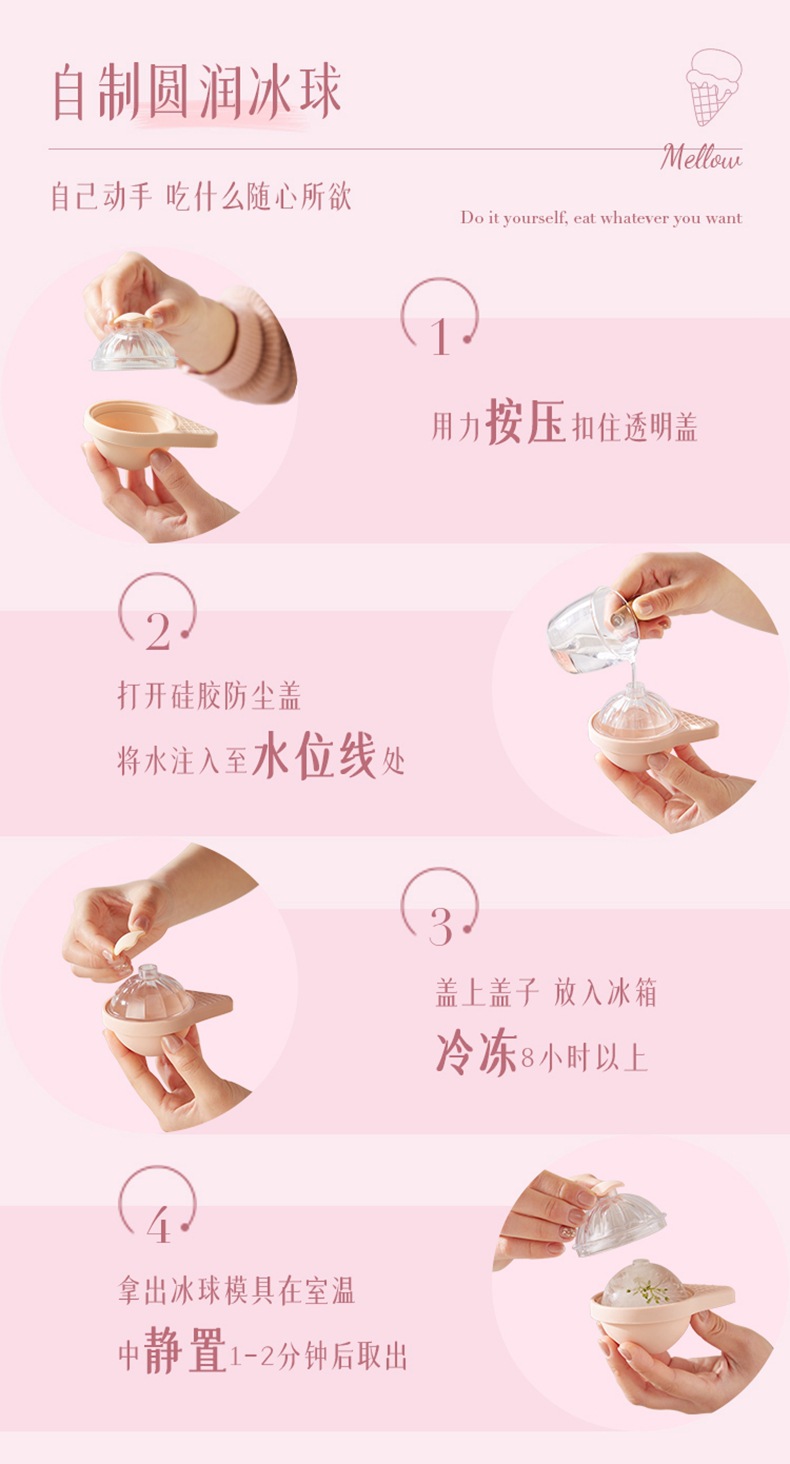 自制圆润冰球

Mellow

自己动手 吃什么随心所欲

Do it yourself, eat whatever you want

1

用力按压扣住透明盖

2

打开硅胶防尘盖
将水注入至水位线处

3

盖上盖子 放入冰箱
冷冻8小时以上

4

拿出冰球模具在室温
中静置1-2分钟后取出