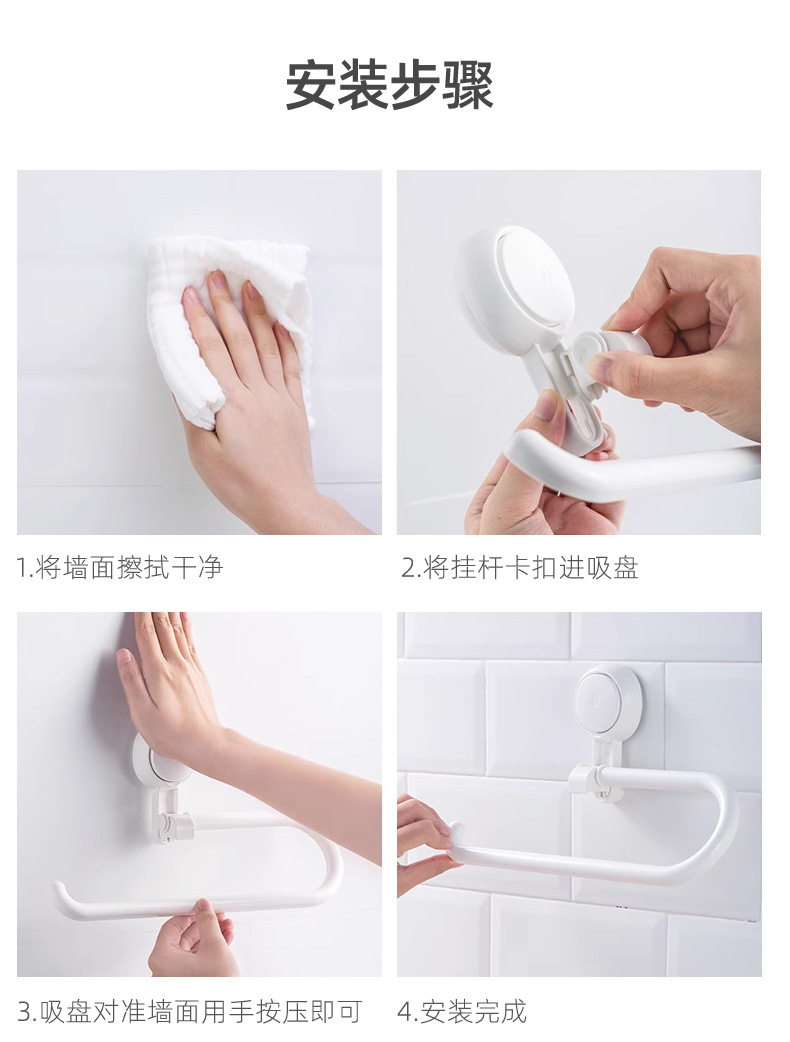 安装步骤

1.将墙面擦拭干净

2.将挂杆卡扣进吸盘

3.吸盘对准墙面用手按压即可

4.安装完成