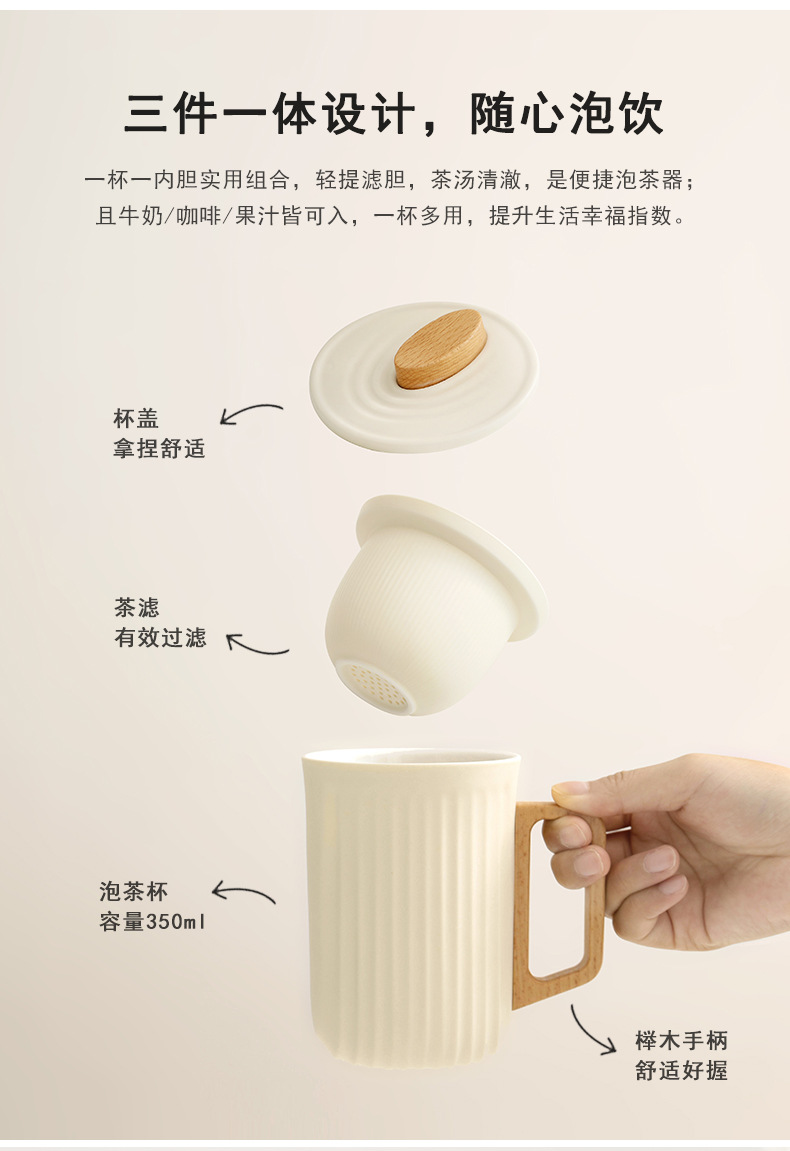 三件一体设计，随心泡饮

一杯一内胆实用组合，轻提滤胆，茶汤清澈，是便捷泡茶器；且牛奶/咖啡/果汁皆可入，一杯多用，提升生活幸福指数。

杯盖
拿捏舒适

茶滤
有效过滤

泡茶杯
容量350ml

榉木手柄
舒适好握