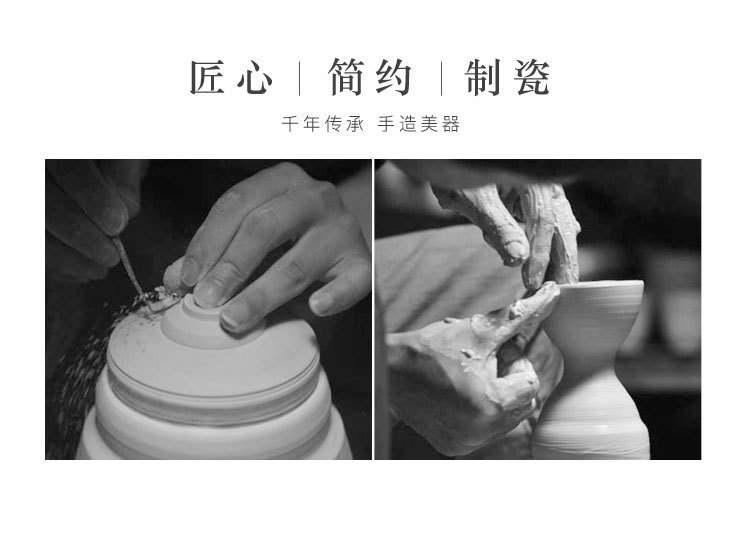 匠心 | 简约 | 制瓷

千年传承 手造美器