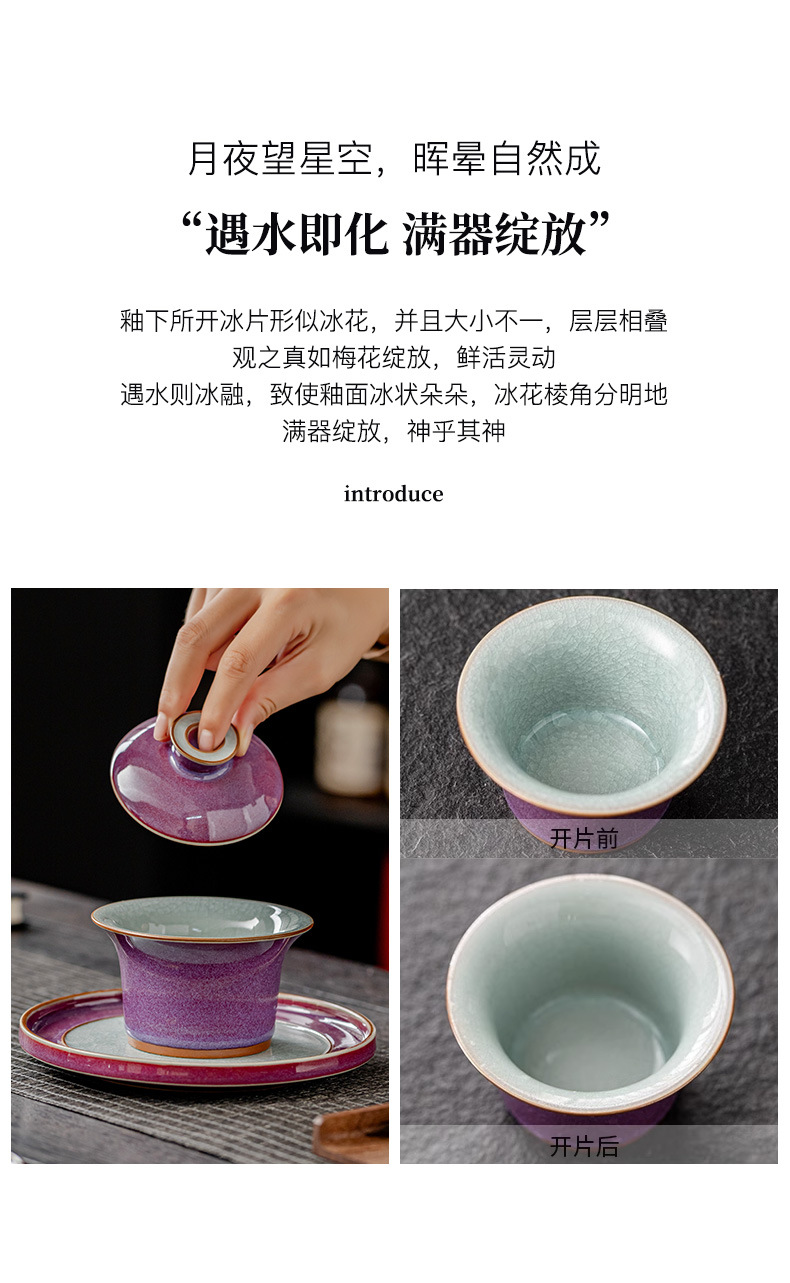 月夜望星空，晖晕自然成

“遇水即化 满器绽放”

釉下所开冰片形似冰花，并且大小不一，层层相叠
观之真如梅花绽放，鲜活灵动
遇水则冰融，致使釉面冰状朵朵，冰花棱角分明地
满器绽放，神乎其神

introduce

开片前

开片后