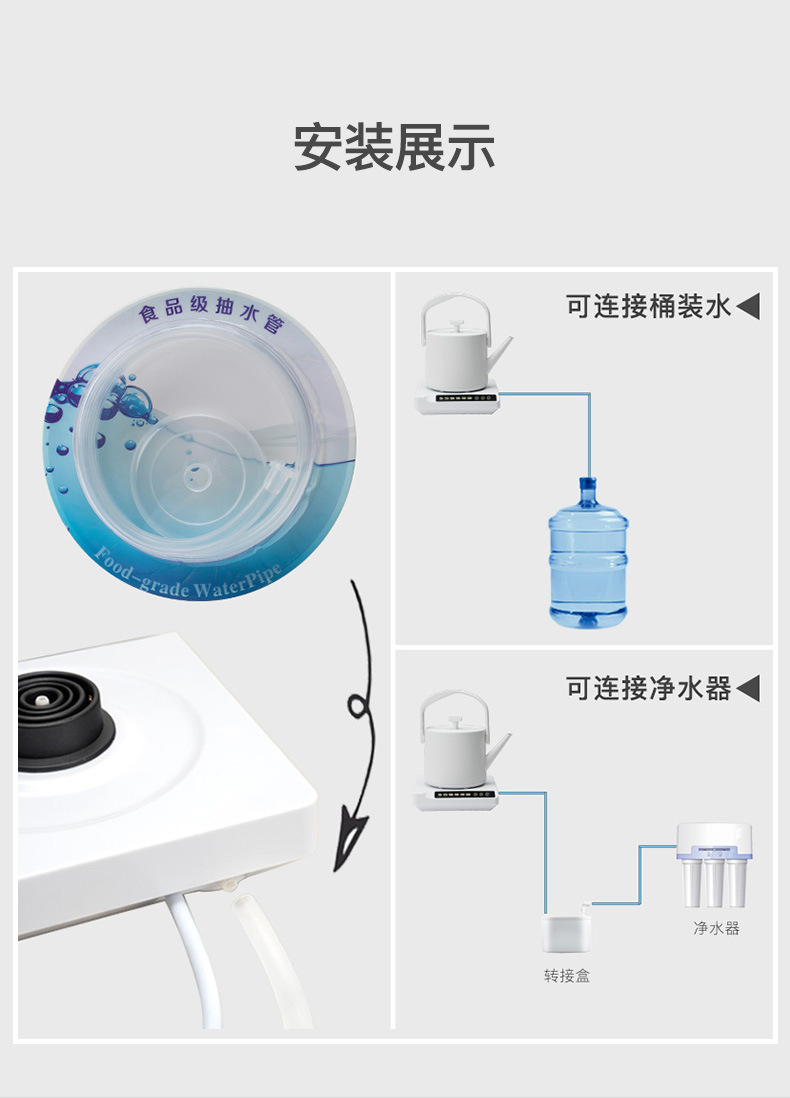 安装展示

食品级抽水管

Food-grade WaterPipe

可连接桶装水◀

可连接净水器◀

净水器

转接盒