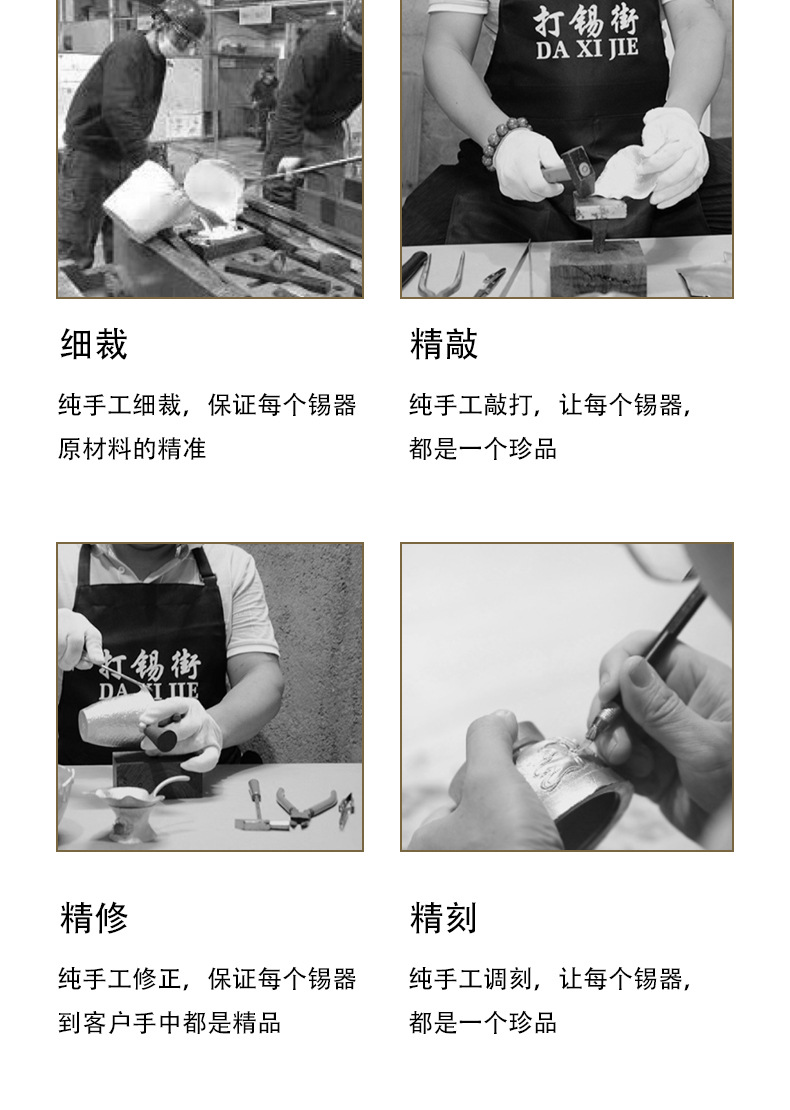 打锡街
DA XI JIE

细裁

纯手工细裁，保证每个锡器原材料的精准

精敲

纯手工敲打，让每个锡器，都是一个珍品

打锡街
DA XI JIE

精修

纯手工修正，保证每个锡器到客户手中都是精品

精刻

纯手工调刻，让每个锡器，都是一个珍品