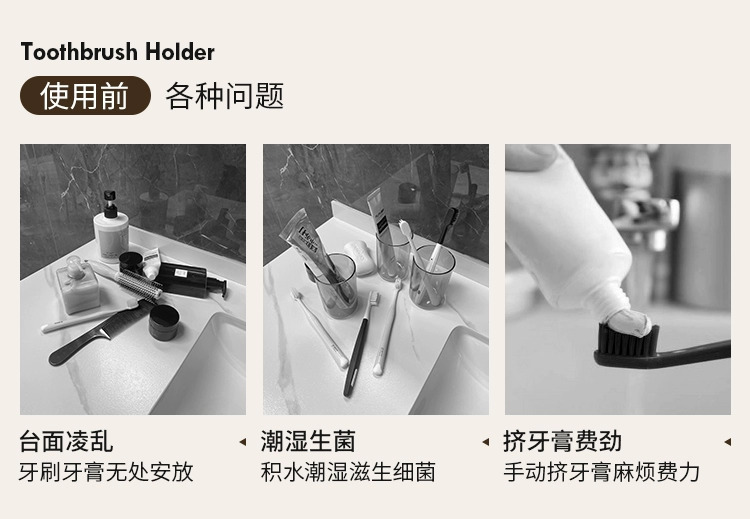 Toothbrush Holder

使用前 各种问题

台面凌乱
牙刷牙膏无处安放

潮湿生菌
积水潮湿滋生细菌

挤牙膏费劲
手动挤牙膏麻烦费力