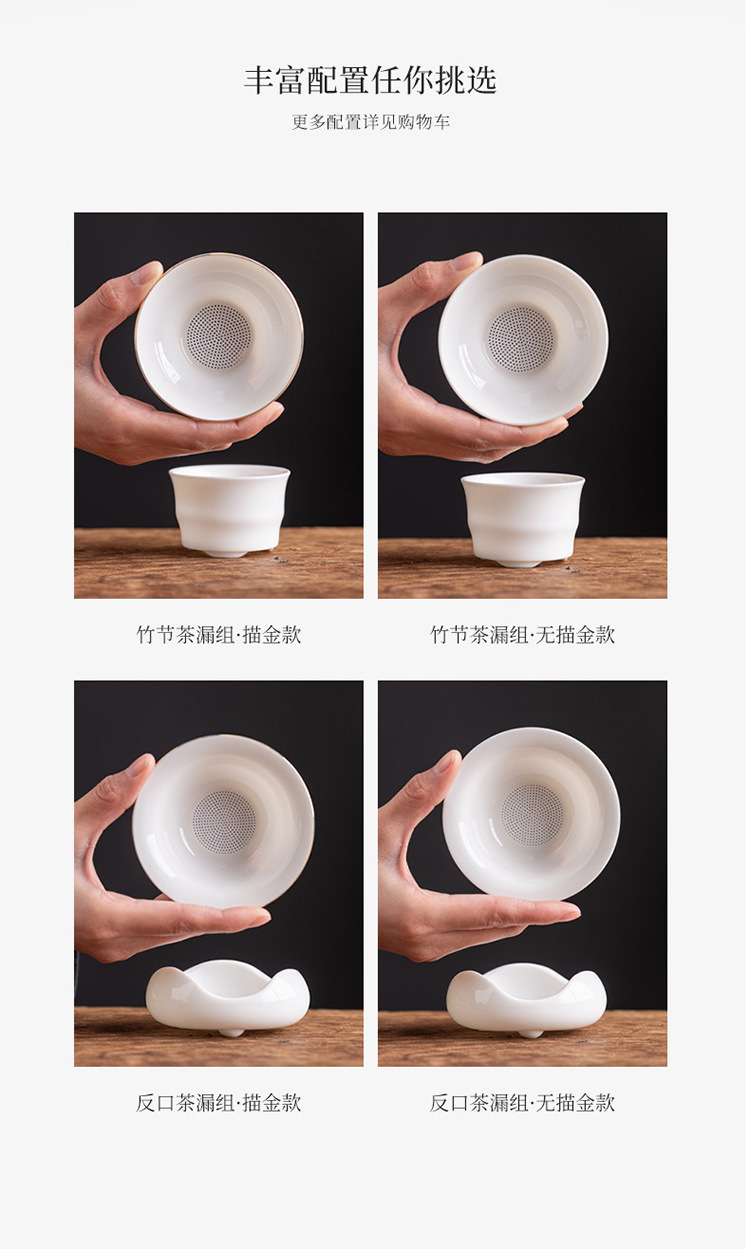 丰富配置任你挑选

更多配置详见购物车

竹节茶漏组·描金款

竹节茶漏组·无描金款

反口茶漏组·描金款

反口茶漏组·无描金款