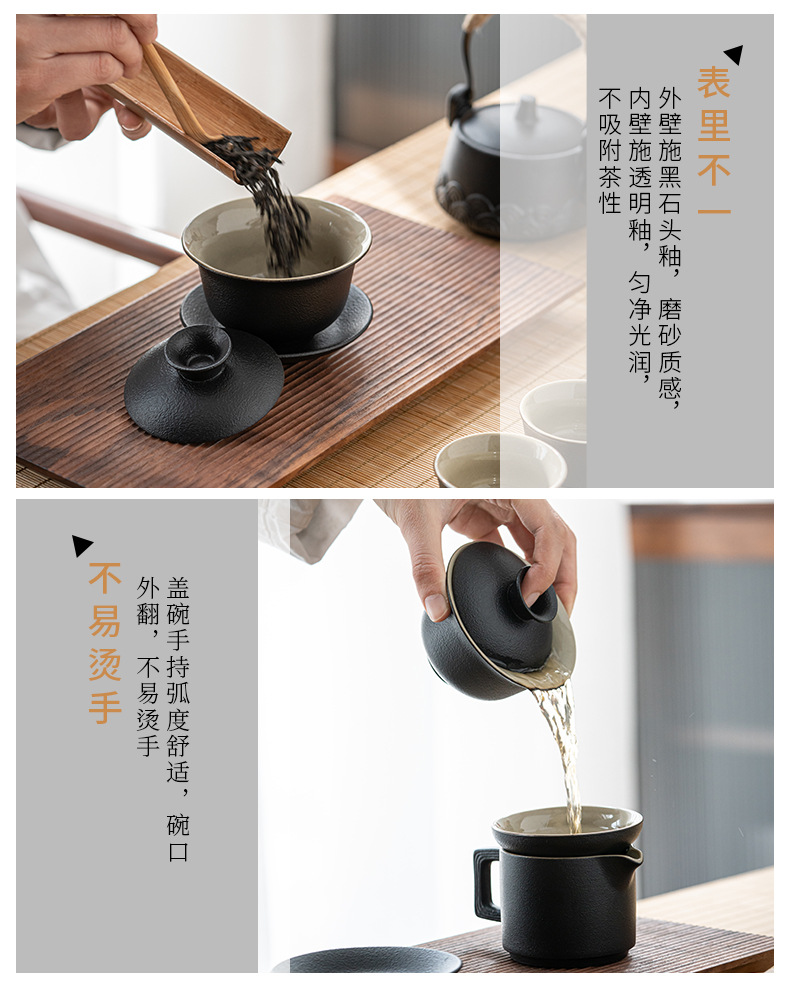 表里不一

外壁施黑石头釉，磨砂质感，内壁施透明釉，匀净光润，不吸附茶性

不易烫手

盖碗手持弧度舒适，碗口外翻，不易烫手