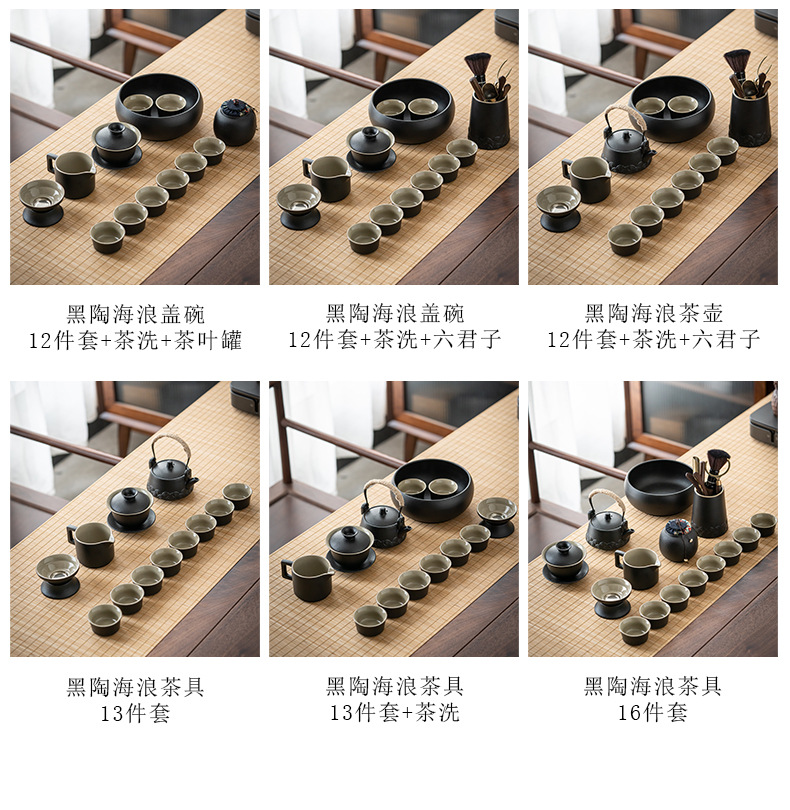 黑陶海浪盖碗
12件套+茶洗+茶叶罐

黑陶海浪盖碗
12件套+茶洗+六君子

黑陶海浪茶壶
12件套+茶洗+六君子

黑陶海浪茶具
13件套

黑陶海浪茶具
13件套+茶洗

黑陶海浪茶具
16件套