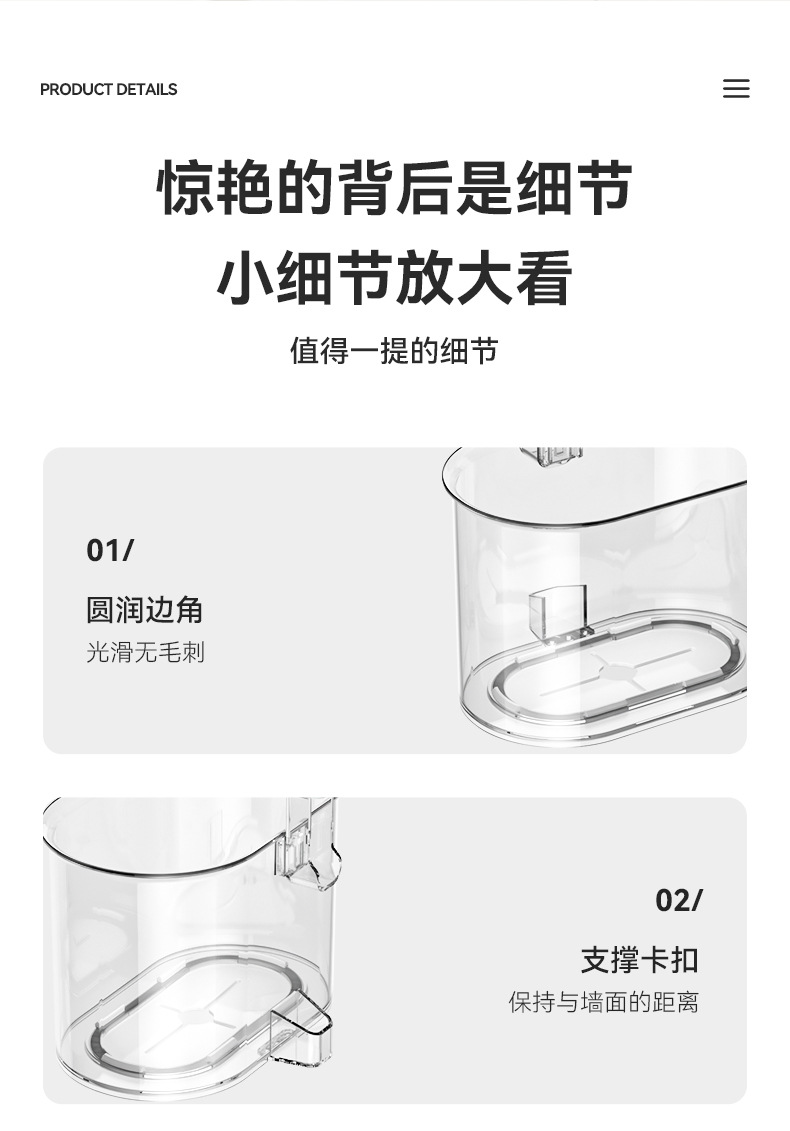 PRODUCT DETAILS

惊艳的背后是细节
小细节放大看

值得一提的细节

01/

圆润边角
光滑无毛刺

02/

支撑卡扣
保持与墙面的距离