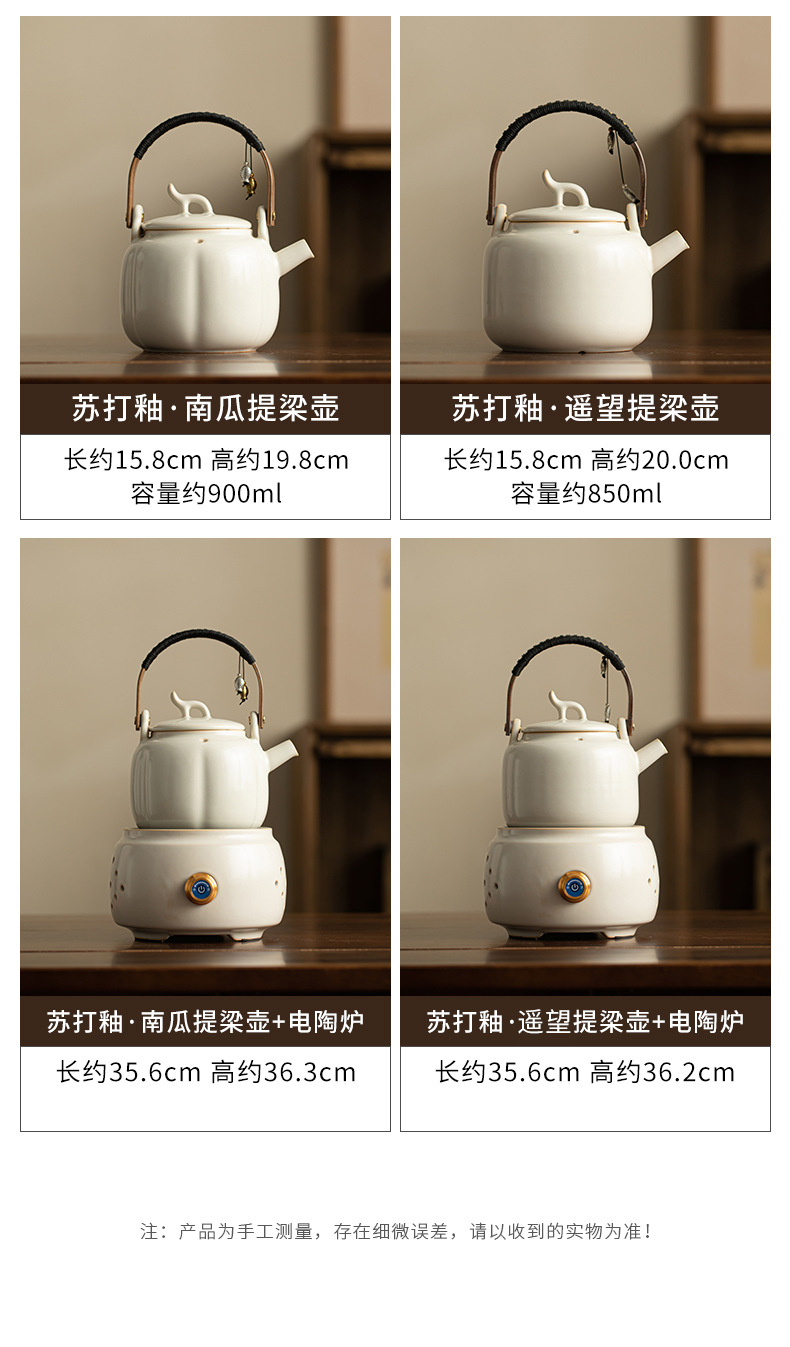 苏打釉·南瓜提梁壶

长约15.8cm 高约19.8cm
容量约900ml

苏打釉·遥望提梁壶

长约15.8cm 高约20.0cm
容量约850ml

苏打釉·南瓜提梁壶+电陶炉

长约35.6cm 高约36.3cm

苏打釉·遥望提梁壶+电陶炉

长约35.6cm 高约36.2cm

注：产品为手工测量，存在细微误差，请以收到的实物为准！