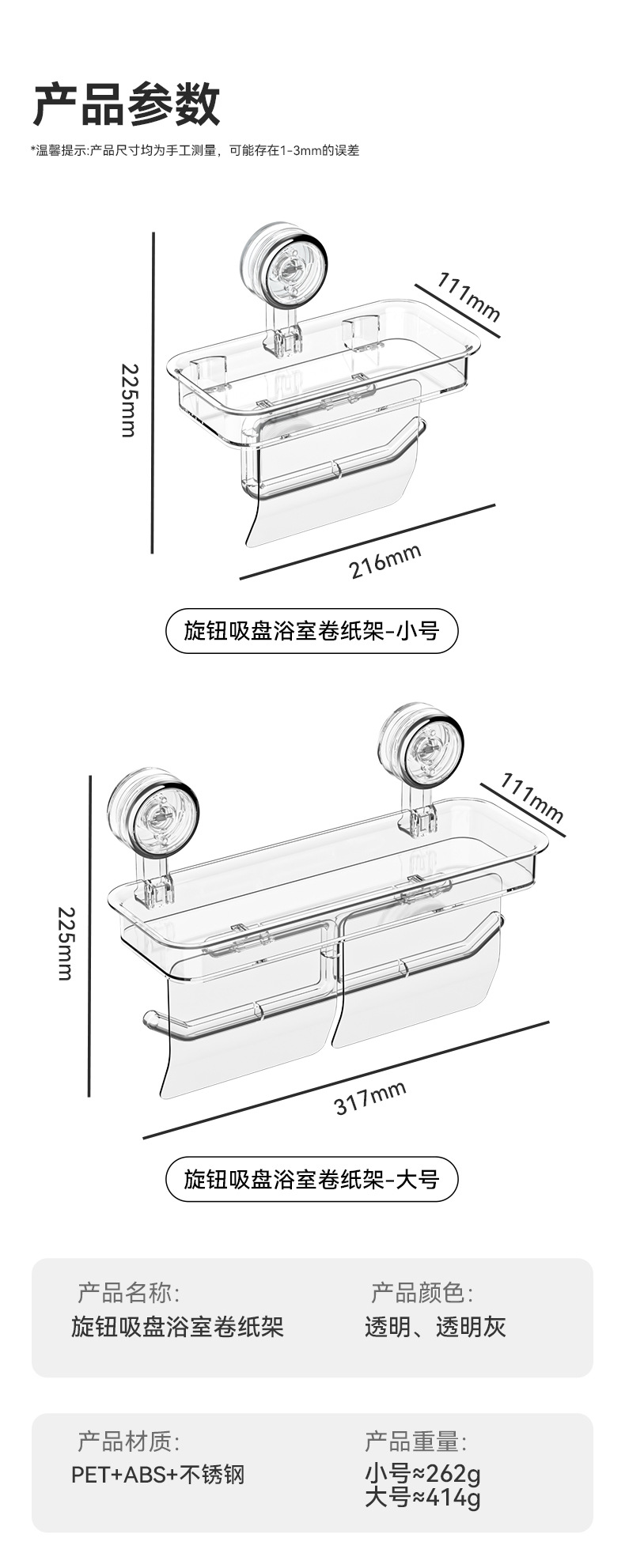 产品参数

*温馨提示:产品尺寸均为手工测量，可能存在1-3mm的误差

225mm

111mm

216mm

旋钮吸盘浴室卷纸架-小号

225mm

111mm

317mm

旋钮吸盘浴室卷纸架-大号

产品名称:
旋钮吸盘浴室卷纸架

产品颜色:
透明、透明灰

产品材质:
PET+ABS+不锈钢

产品重量:
小号≈262g
大号≈414g